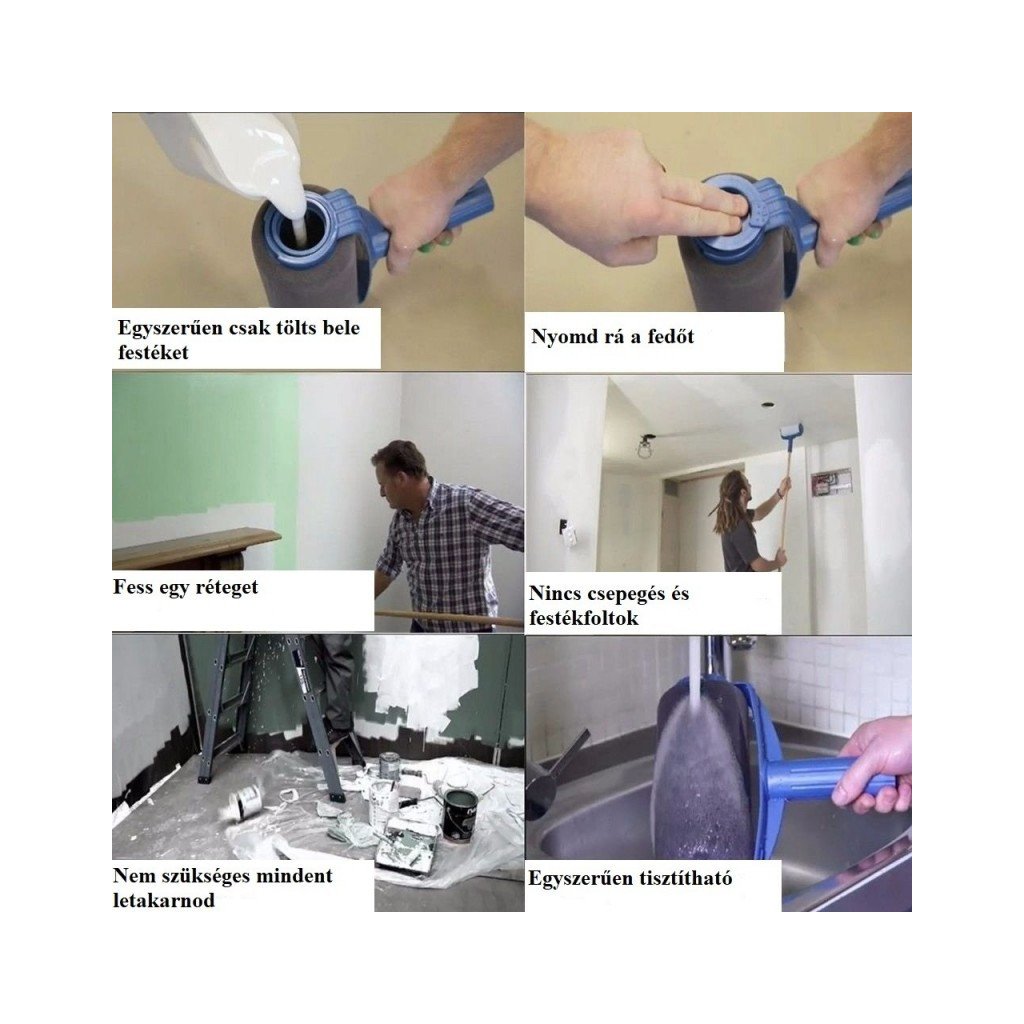 Egyszerűen csak tölts bele festéket

Nyomd rá a fedőt

Fess egy réteget

Nincs csepegés és festékfoltok

Nem szükséges mindent letakarnod

Egyszerűen tisztítható