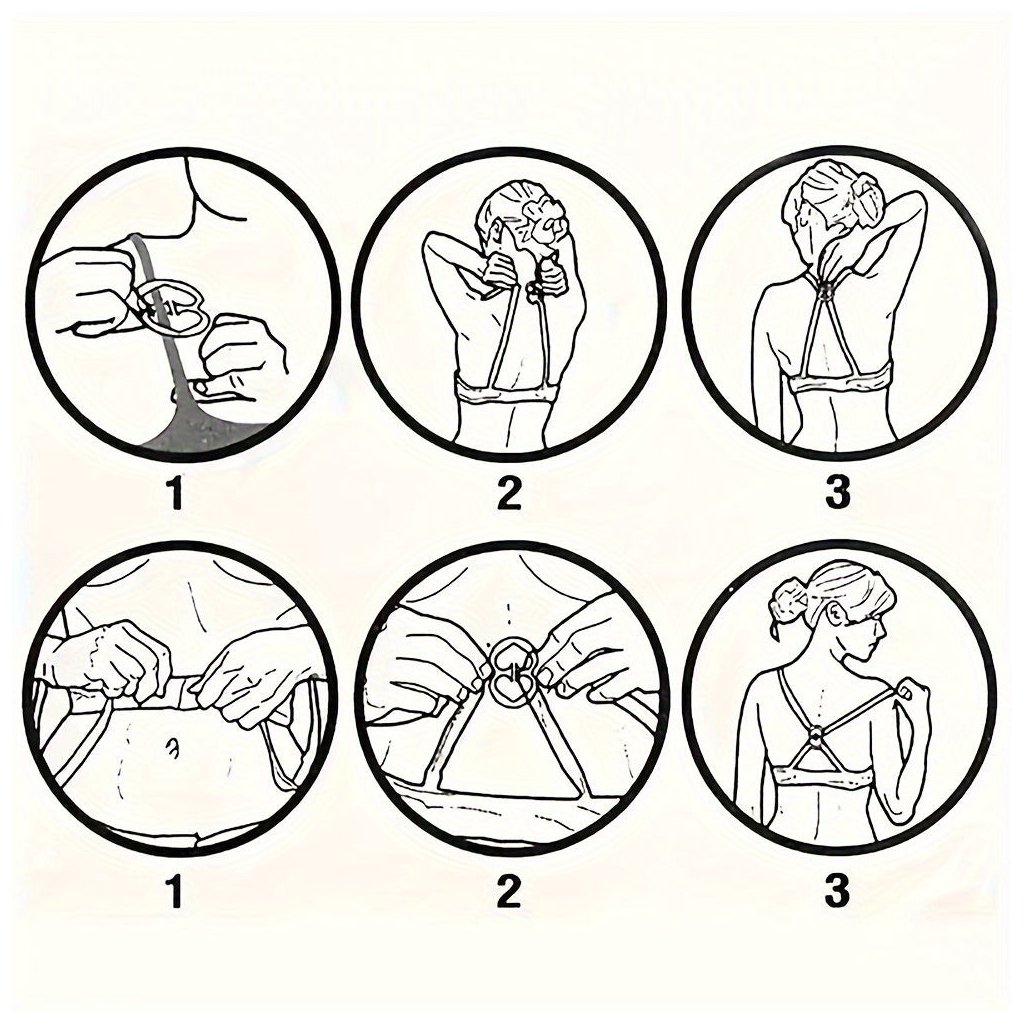 1
2
3
1
2
3