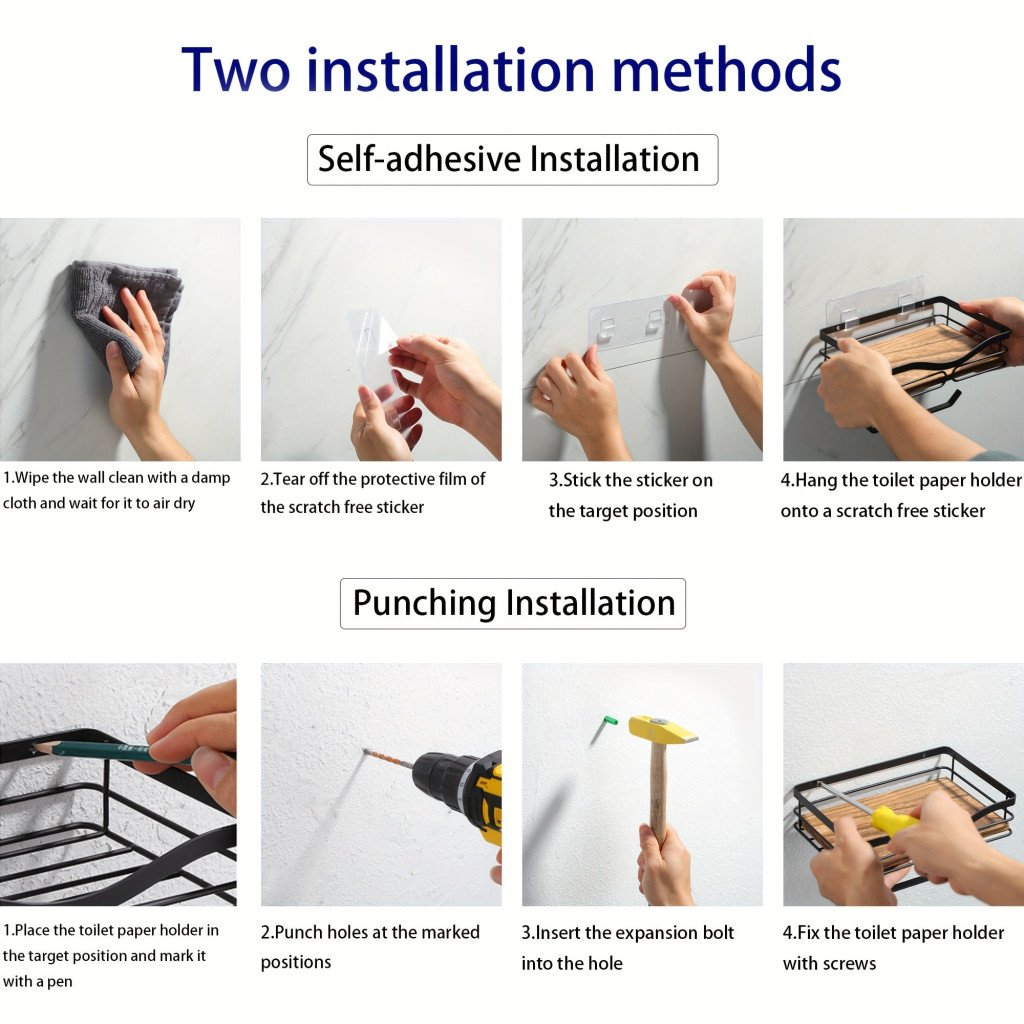 Two installation methods

Self-adhesive Installation

1.Wipe the wall clean with a damp cloth and wait for it to air dry

2.Tear off the protective film of the scratch free sticker

3.Stick the sticker on the target position

4.Hang the toilet paper holder onto a scratch free sticker

Punching Installation

1.Place the toilet paper holder in the target position and mark it with a pen

2.Punch holes at the marked positions

3.Insert the expansion bolt into the hole

4.Fix the toilet paper holder with screws