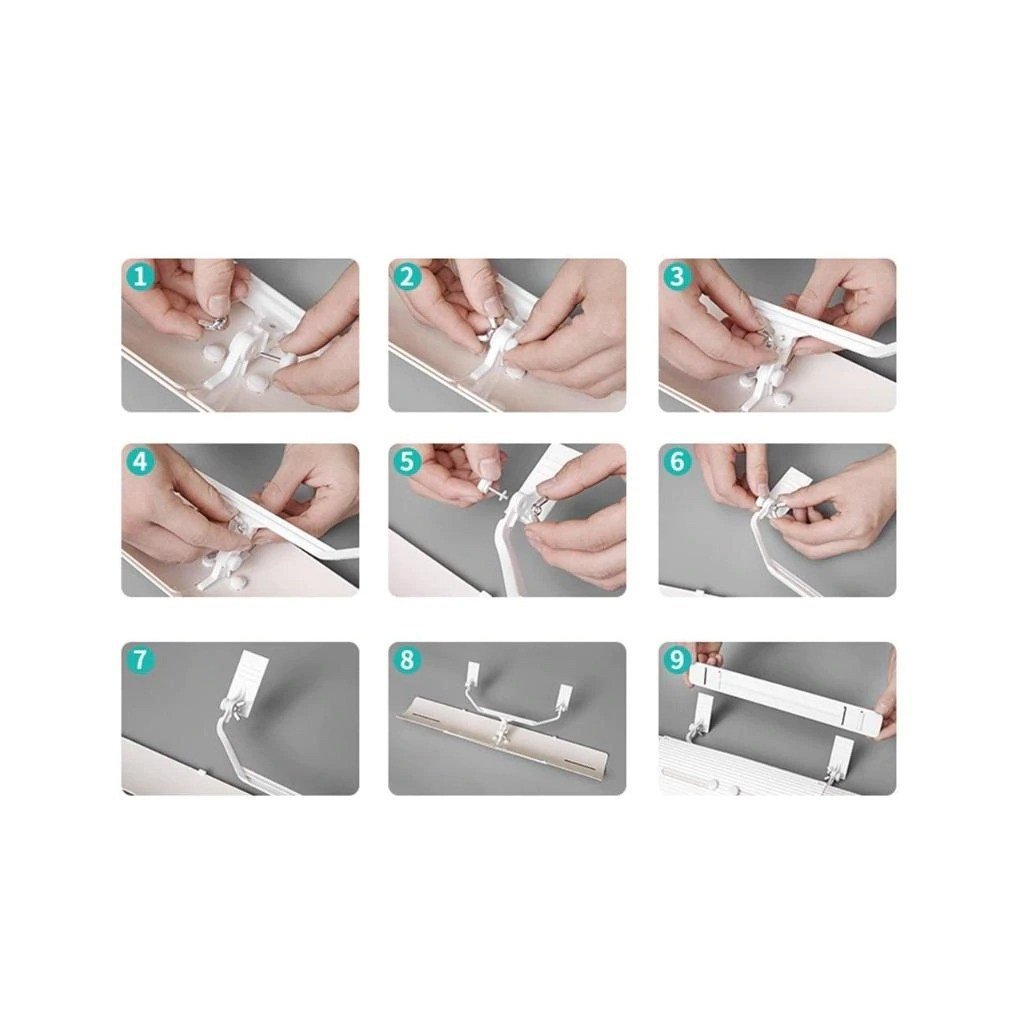 1
2
3
4
5
6
7
8
9