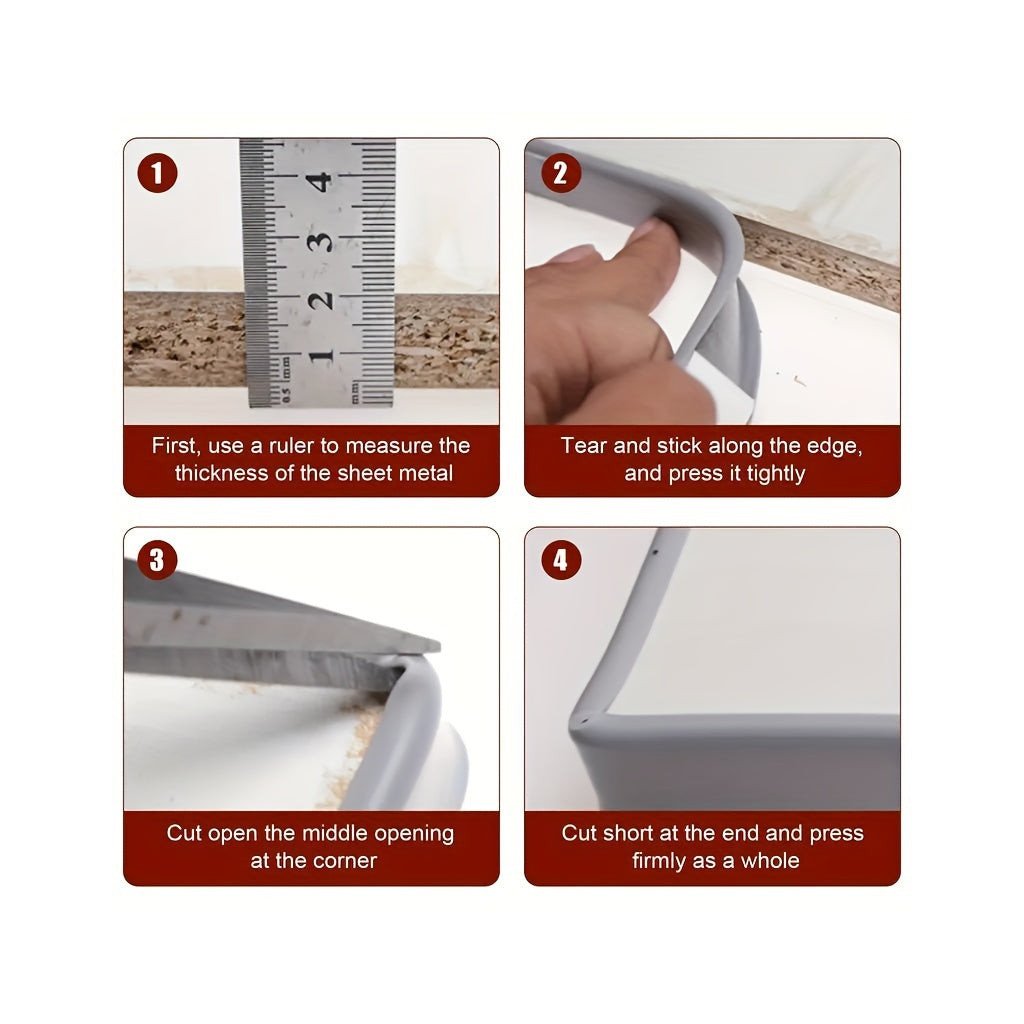 1

4
3
2
1
0.5 mm
mm

First, use a ruler to measure the thickness of the sheet metal

2

Tear and stick along the edge, and press it tightly

3

Cut open the middle opening at the corner

4

Cut short at the end and press firmly as a whole