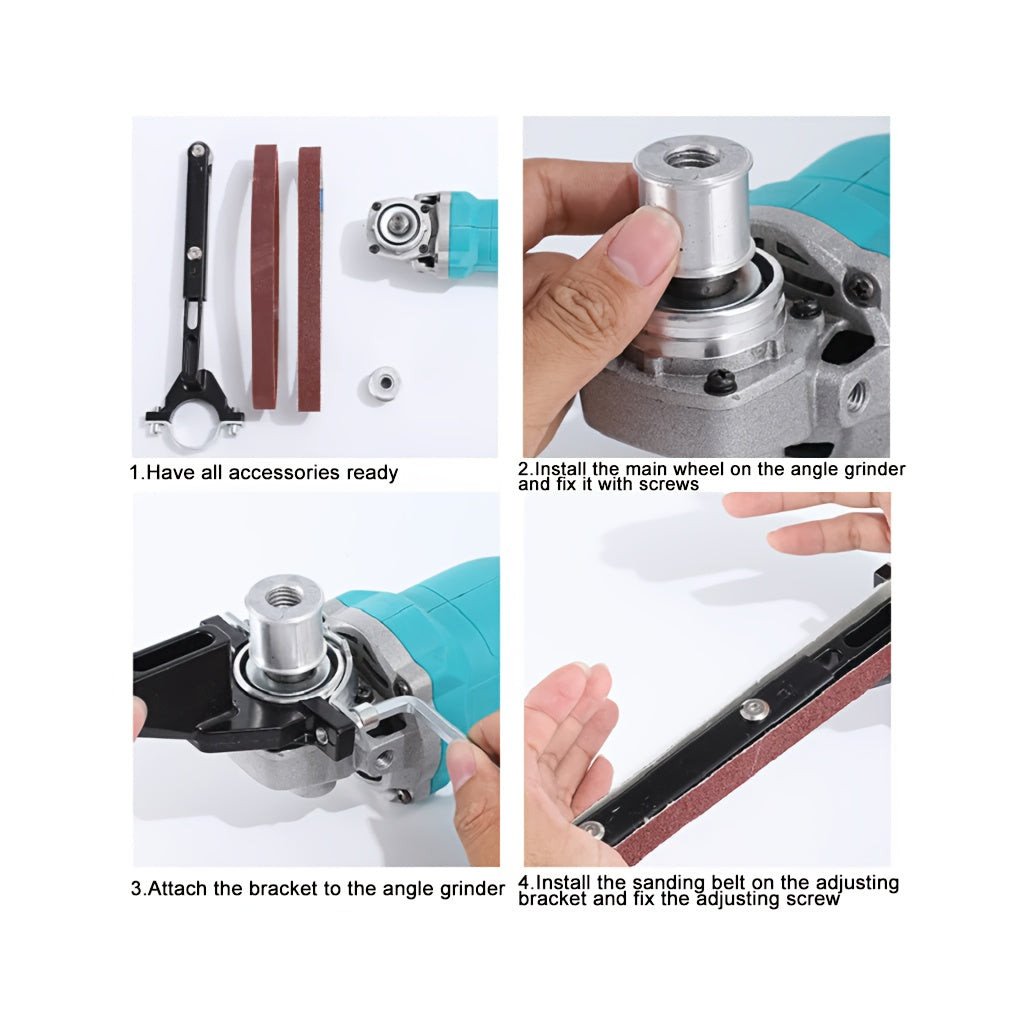 1.Have all accessories ready

2.Install the main wheel on the angle grinder and fix it with screws

3.Attach the bracket to the angle grinder

4.Install the sanding belt on the adjusting bracket and fix the adjusting screw