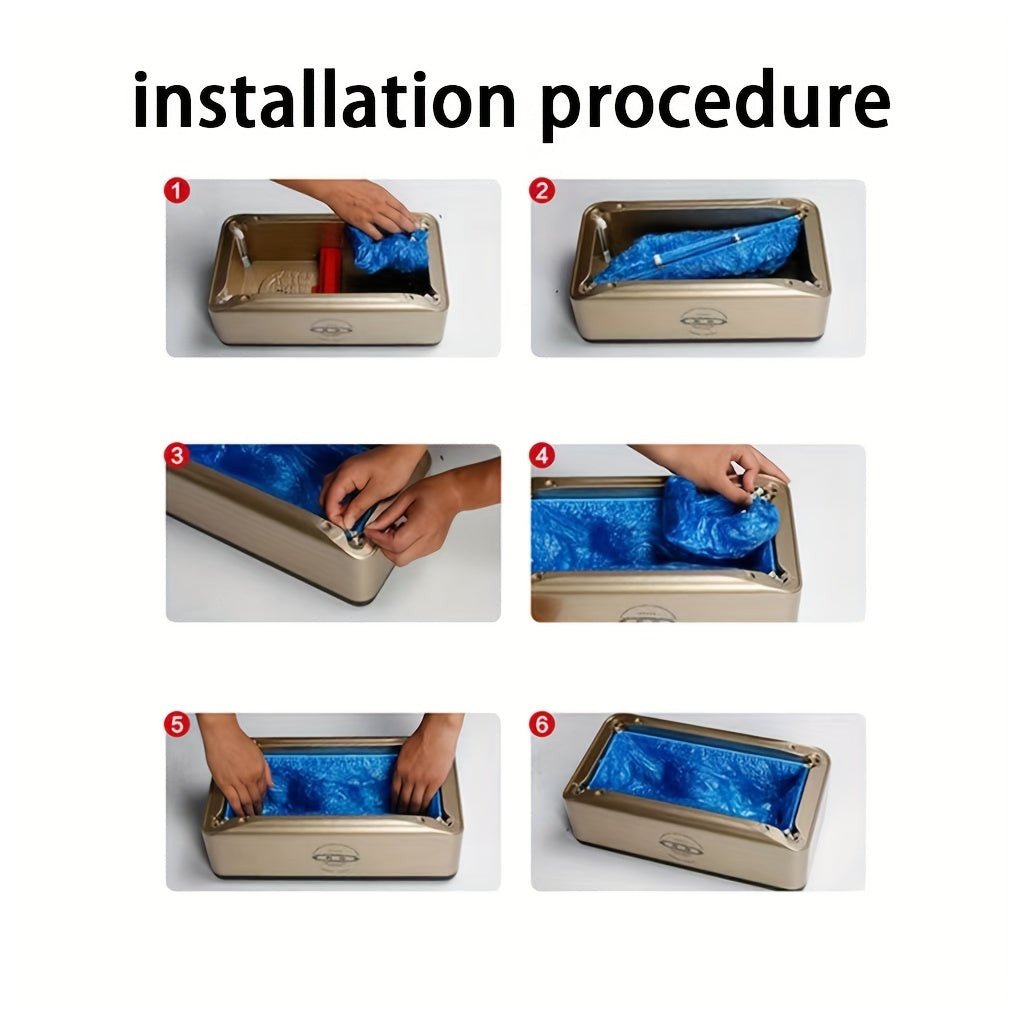 installation procedure

1

2

3

4

5

6