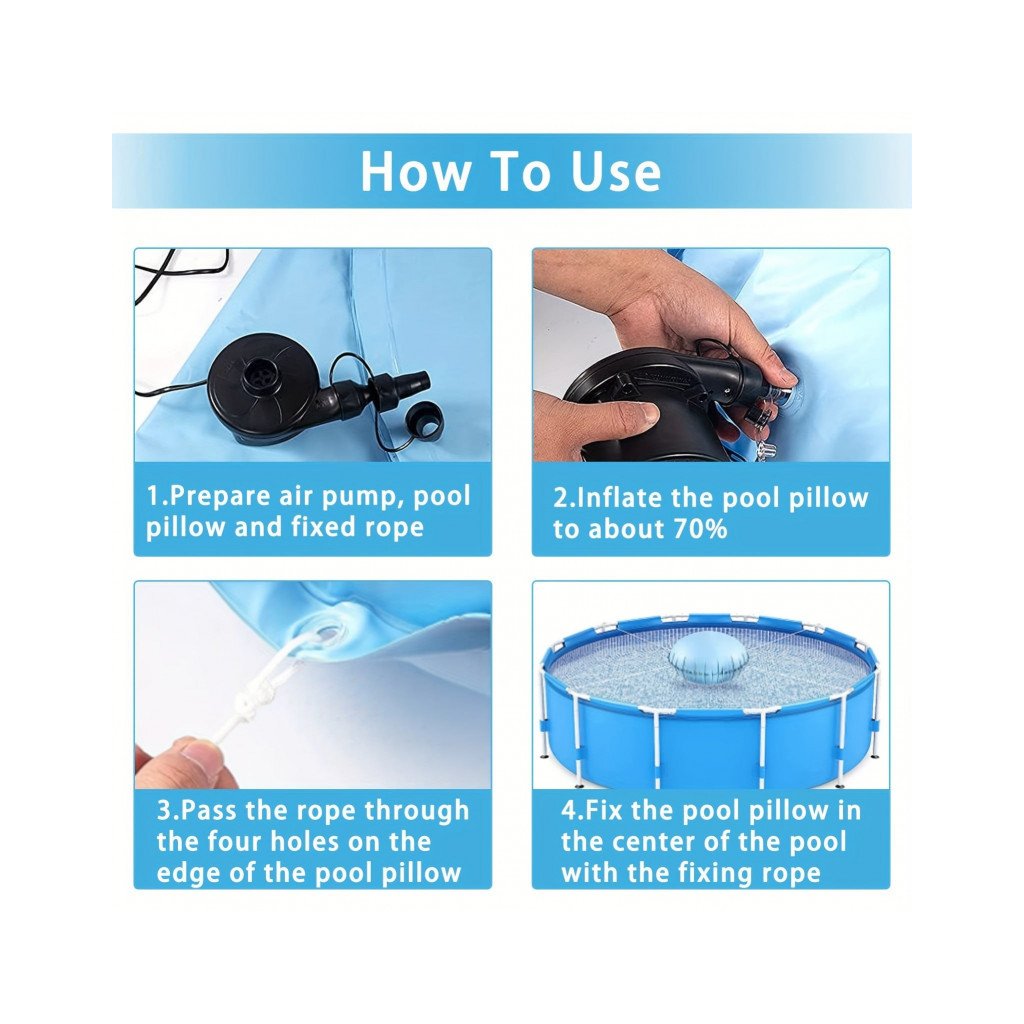 How To Use

1.Prepare air pump, pool pillow and fixed rope

2.Inflate the pool pillow to about 70%

3.Pass the rope through the four holes on the edge of the pool pillow

4.Fix the pool pillow in the center of the pool with the fixing rope