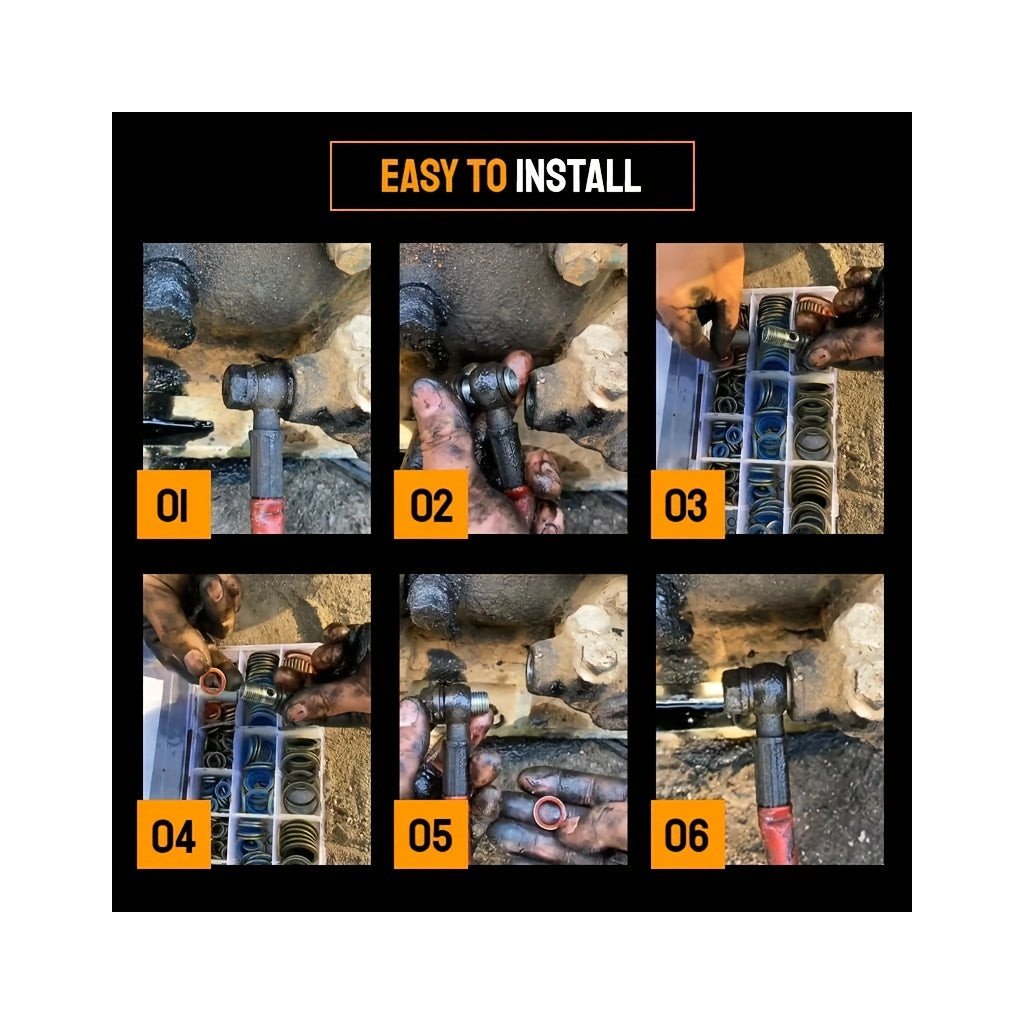 EASY TO INSTALL

01

02

03

04

05

06