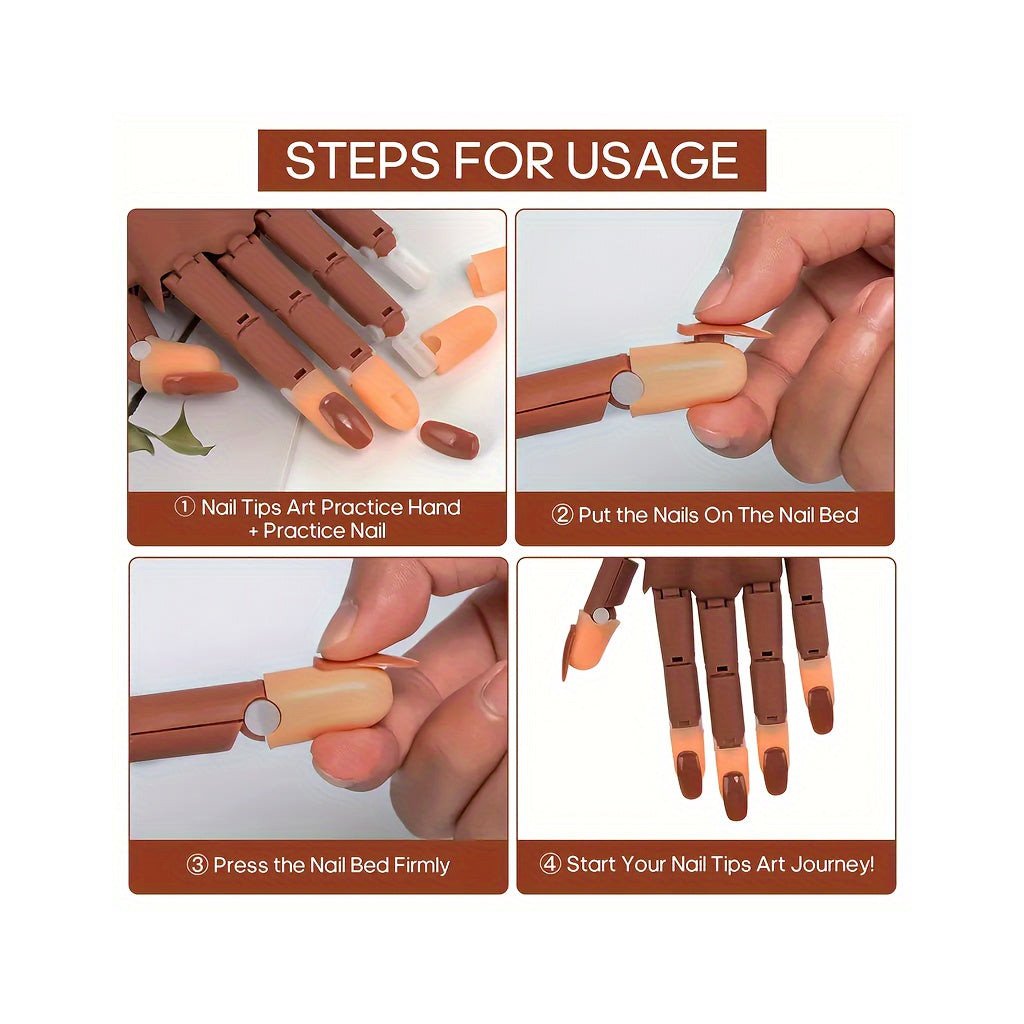 STEPS FOR USAGE

① Nail Tips Art Practice Hand + Practice Nail

② Put the Nails On The Nail Bed

③ Press the Nail Bed Firmly

④ Start Your Nail Tips Art Journey!