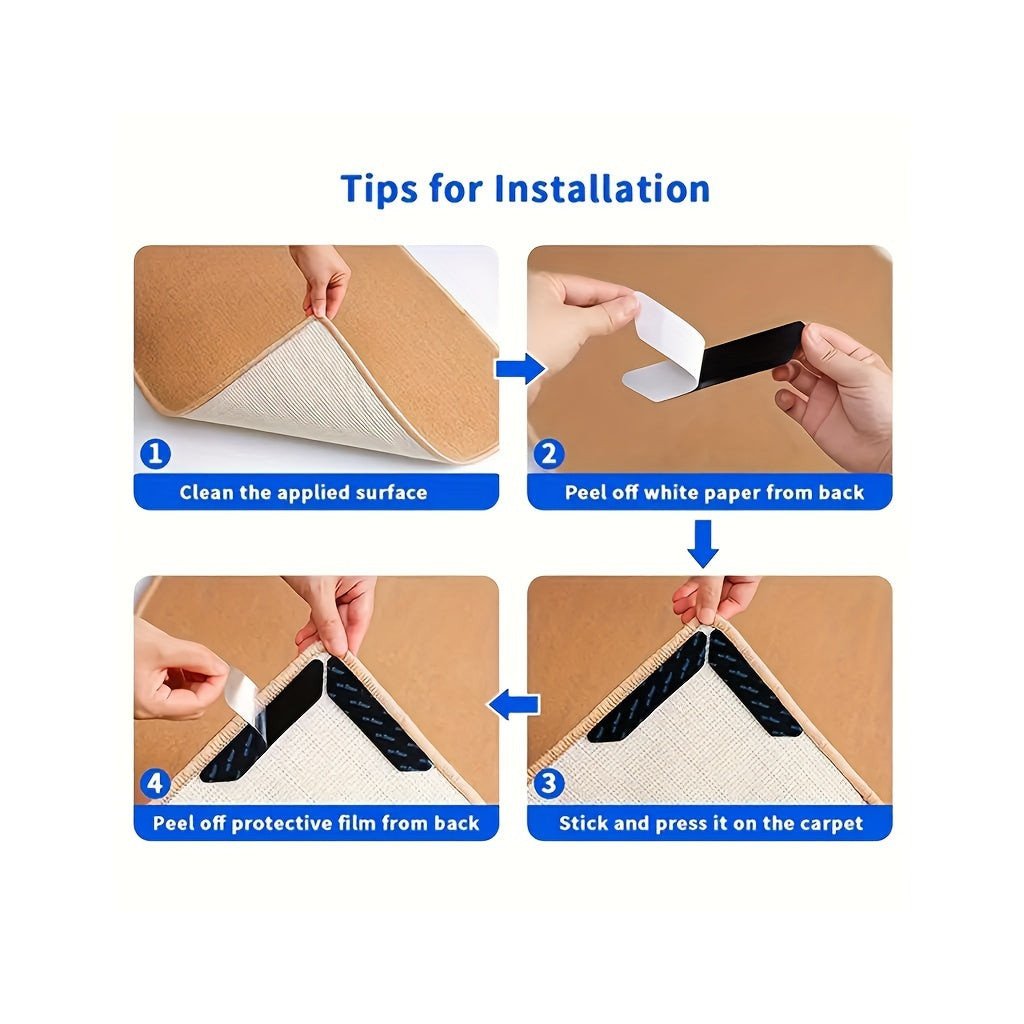 Tips for Installation

1
Clean the applied surface

2
Peel off white paper from back

3
Stick and press it on the carpet

4
Peel off protective film from back