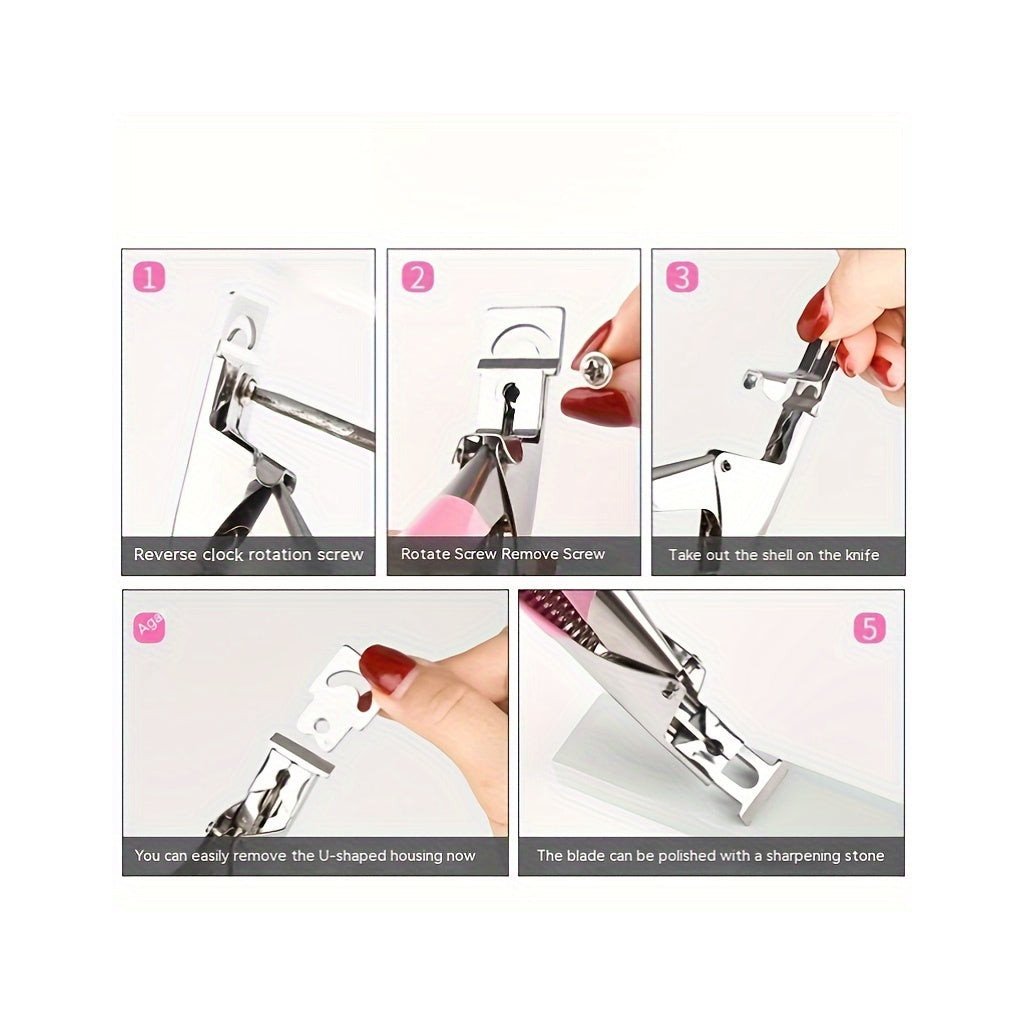 1

Reverse clock rotation screw

2

Rotate Screw Remove Screw

3

Take out the shell on the knife

Age

You can easily remove the U-shaped housing now

5

The blade can be polished with a sharpening stone