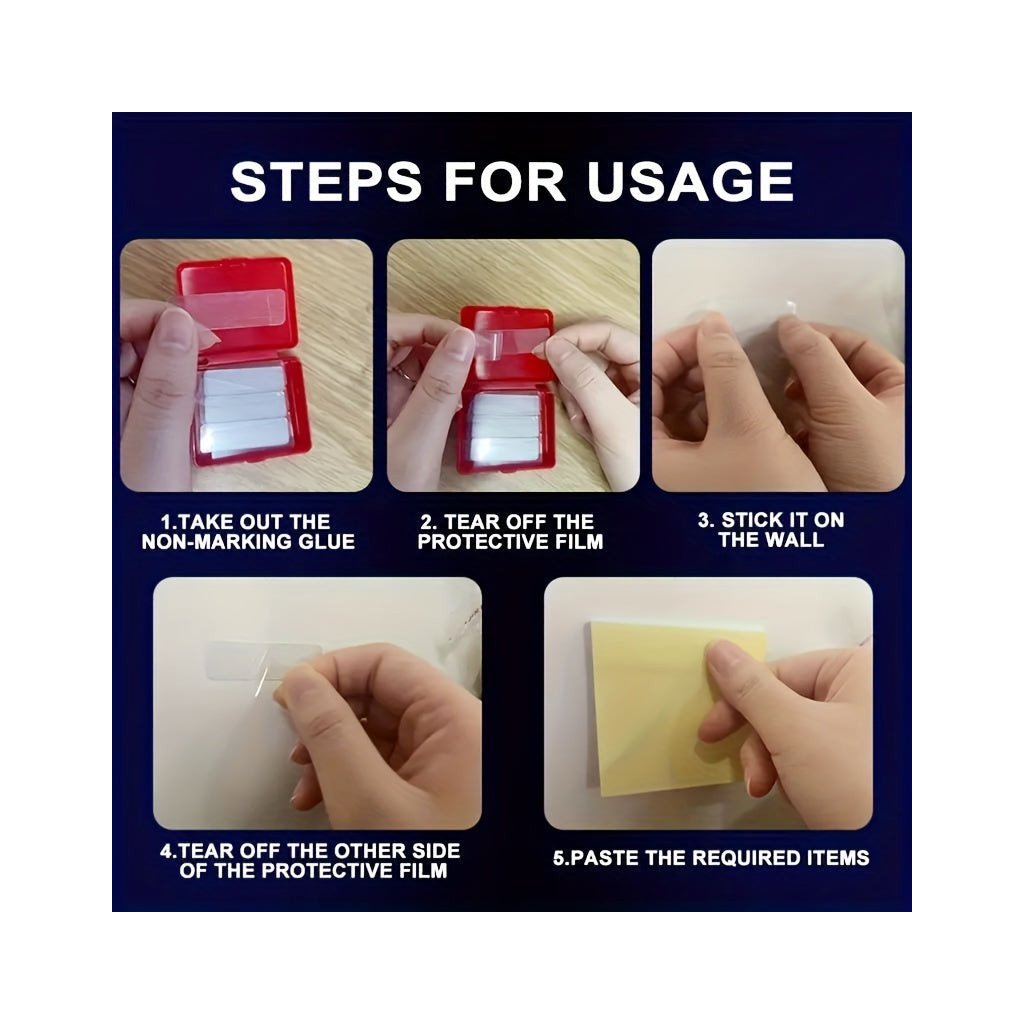 STEPS FOR USAGE

1.TAKE OUT THE NON-MARKING GLUE

2. TEAR OFF THE PROTECTIVE FILM

3. STICK IT ON THE WALL

4.TEAR OFF THE OTHER SIDE OF THE PROTECTIVE FILM

5.PASTE THE REQUIRED ITEMS