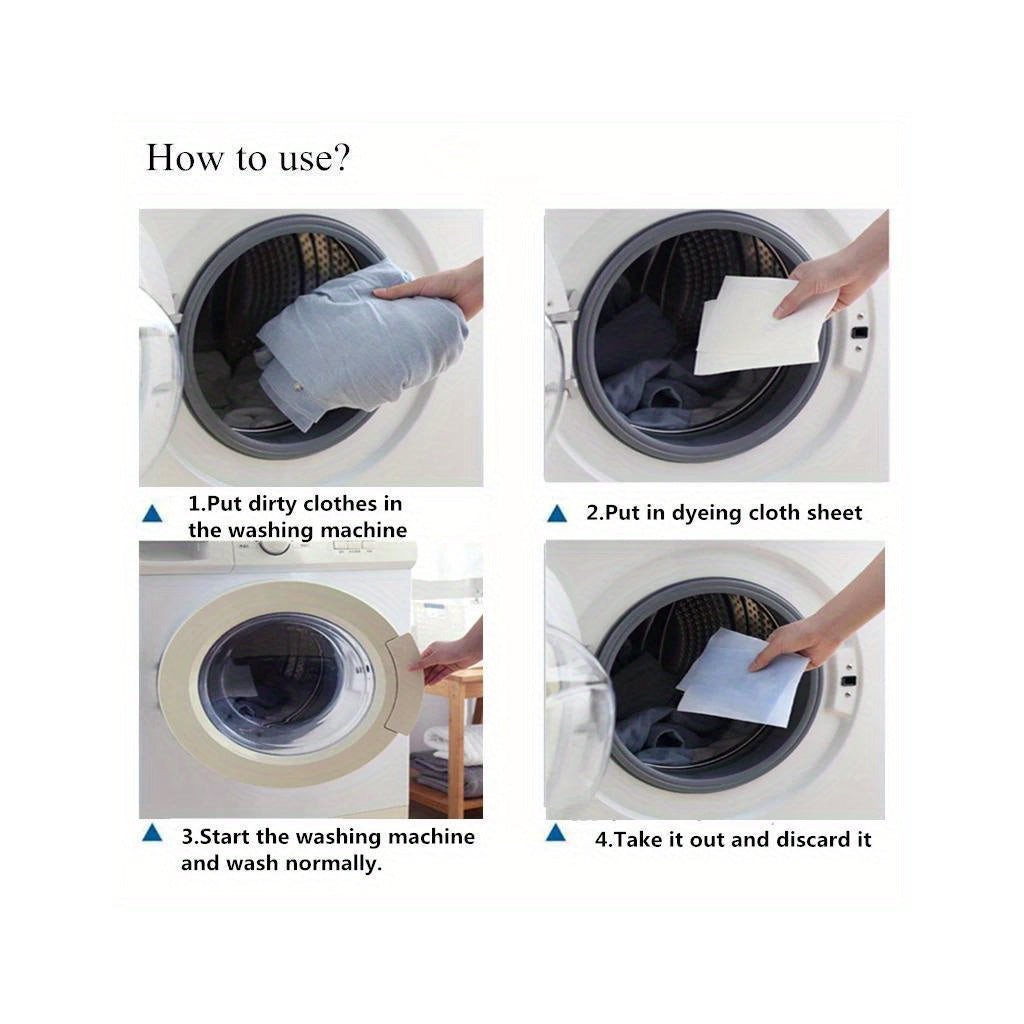 How to use?

1.Put dirty clothes in the washing machine

2.Put in dyeing cloth sheet

3.Start the washing machine and wash normally.

4.Take it out and discard it