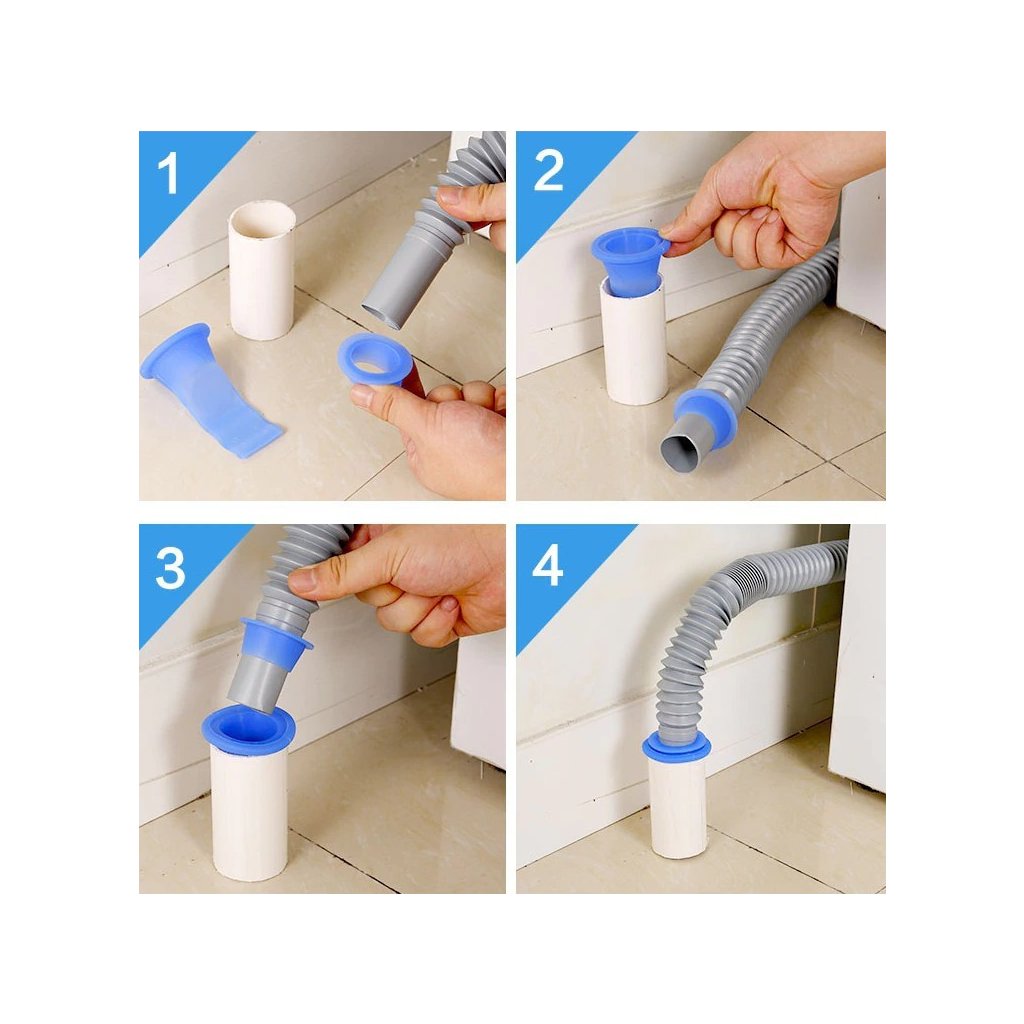 1

2

3

4