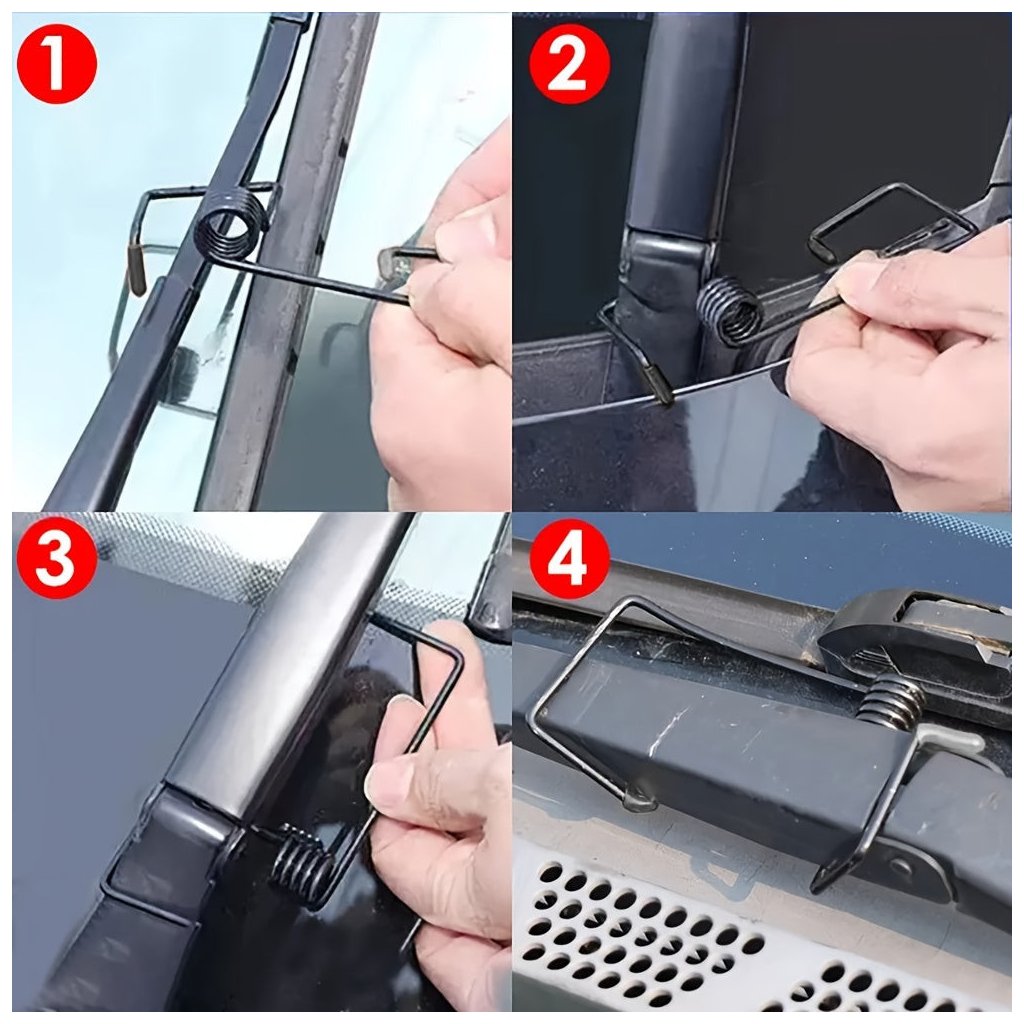 1

2

3

4