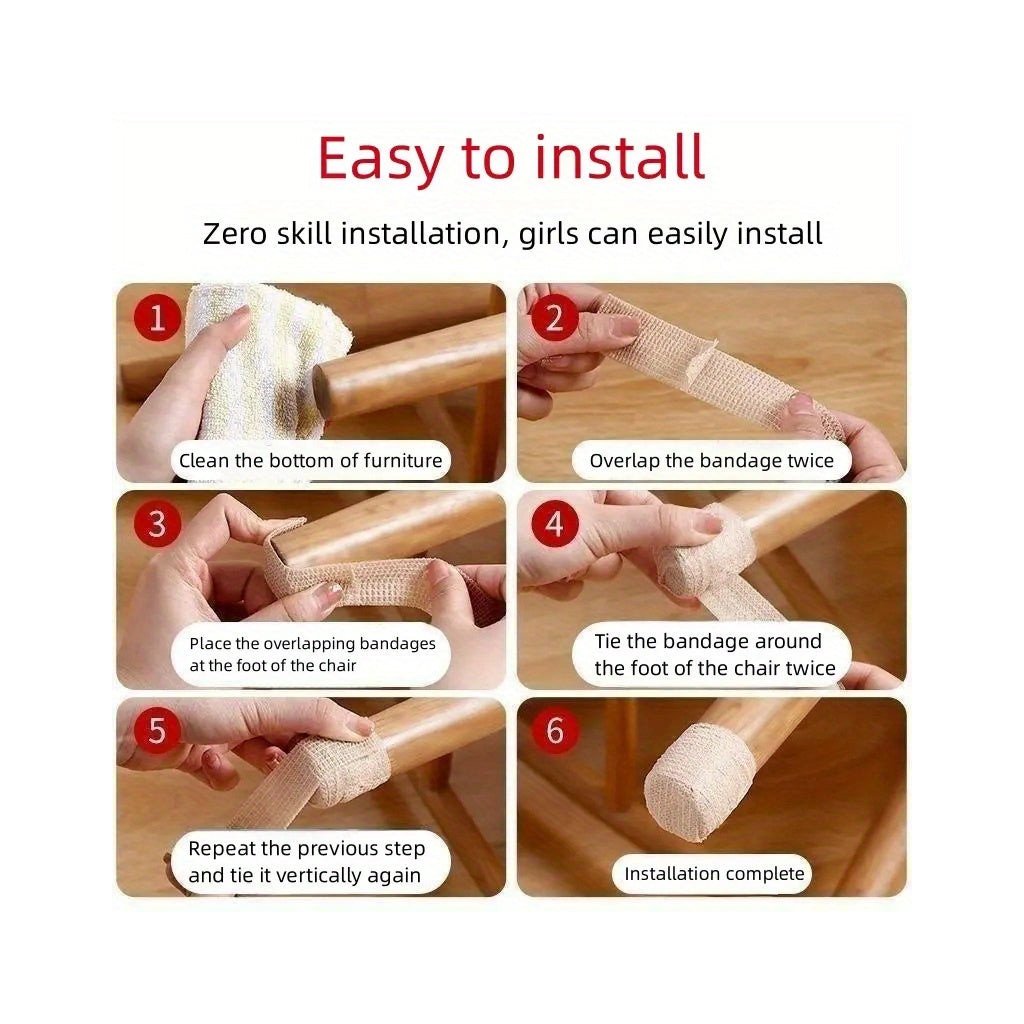 Easy to install

Zero skill installation, girls can easily install

1
Clean the bottom of furniture

2
Overlap the bandage twice

3
Place the overlapping bandages at the foot of the chair

4
Tie the bandage around the foot of the chair twice

5
Repeat the previous step and tie it vertically again

6
Installation complete