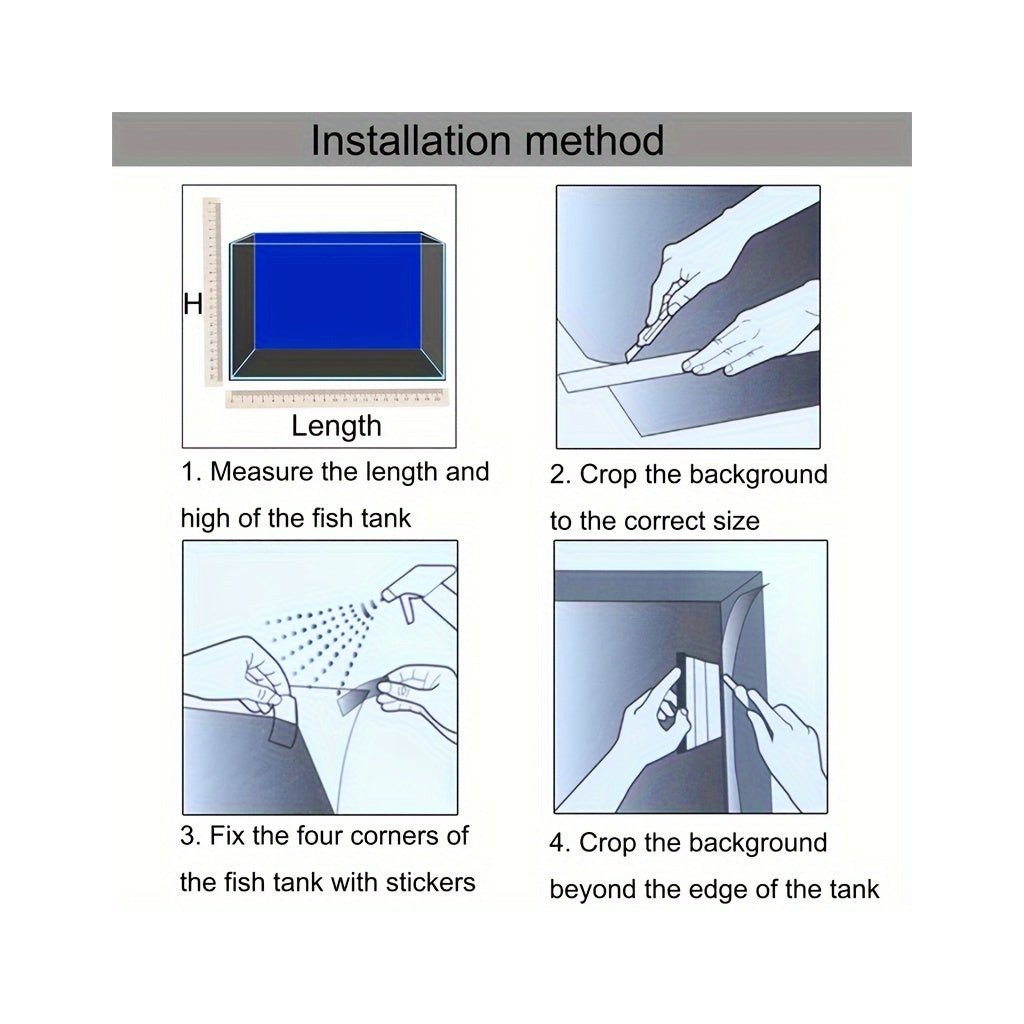 Installation method

H

Length

1. Measure the length and high of the fish tank

2. Crop the background to the correct size

3. Fix the four corners of the fish tank with stickers

4. Crop the background beyond the edge of the tank