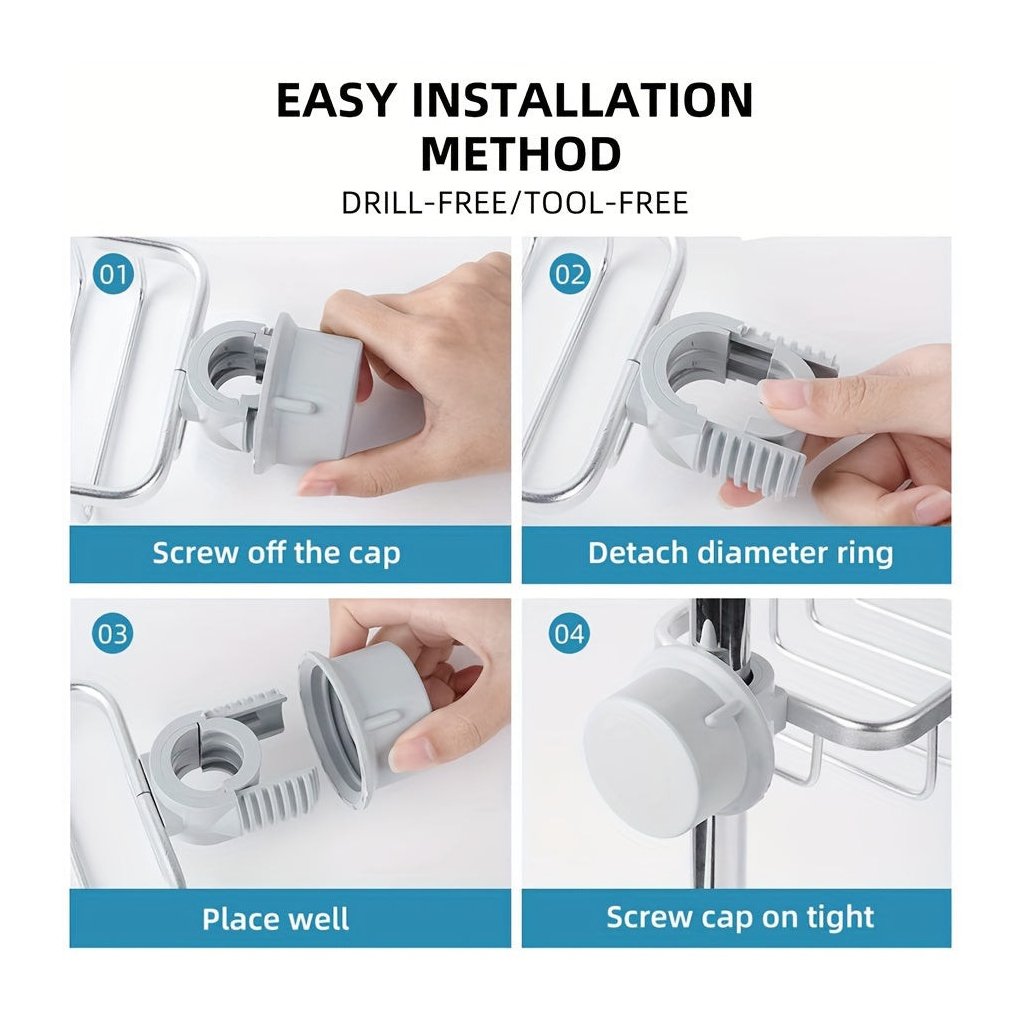 EASY INSTALLATION METHOD
DRILL-FREE/TOOL-FREE

01
Screw off the cap

02
Detach diameter ring

03
Place well

04
Screw cap on tight