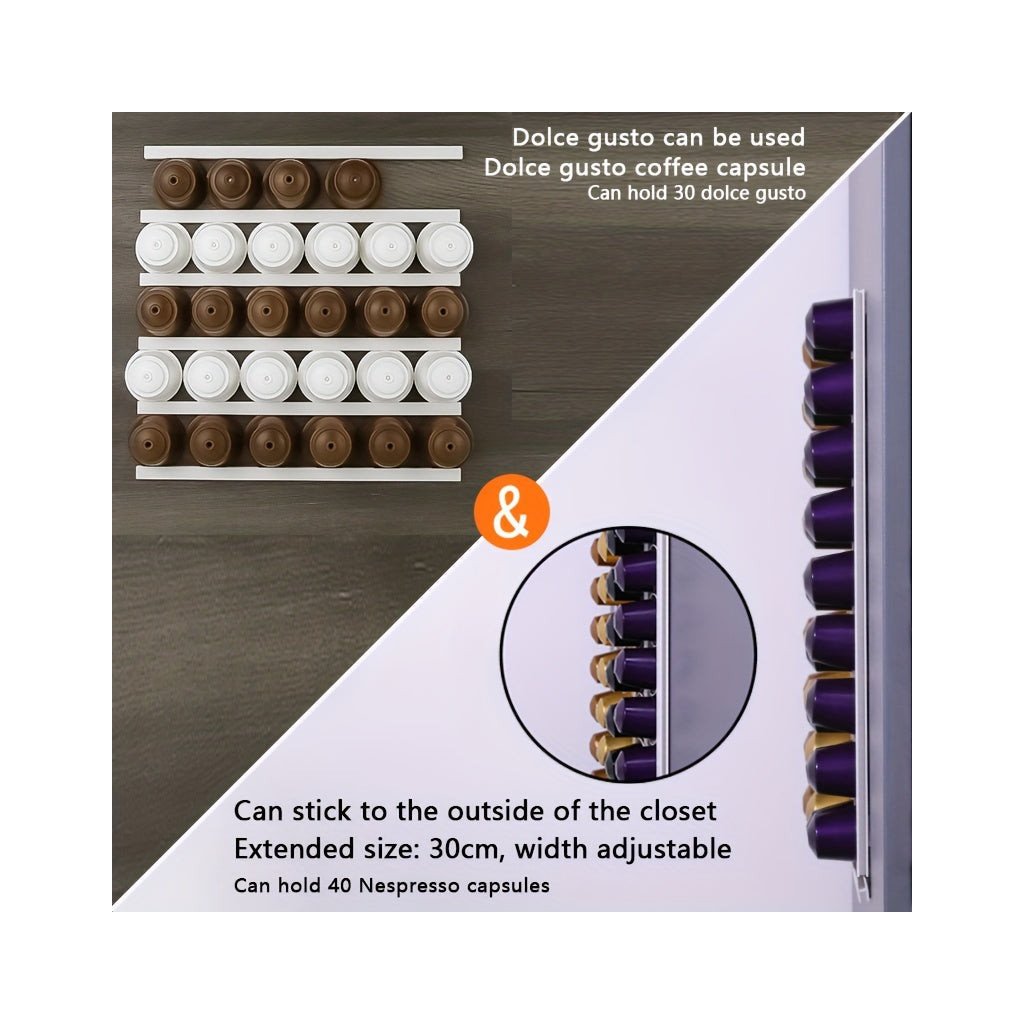 Dolce gusto can be used
Dolce gusto coffee capsule
Can hold 30 dolce gusto

&

Can stick to the outside of the closet
Extended size: 30cm, width adjustable
Can hold 40 Nespresso capsules