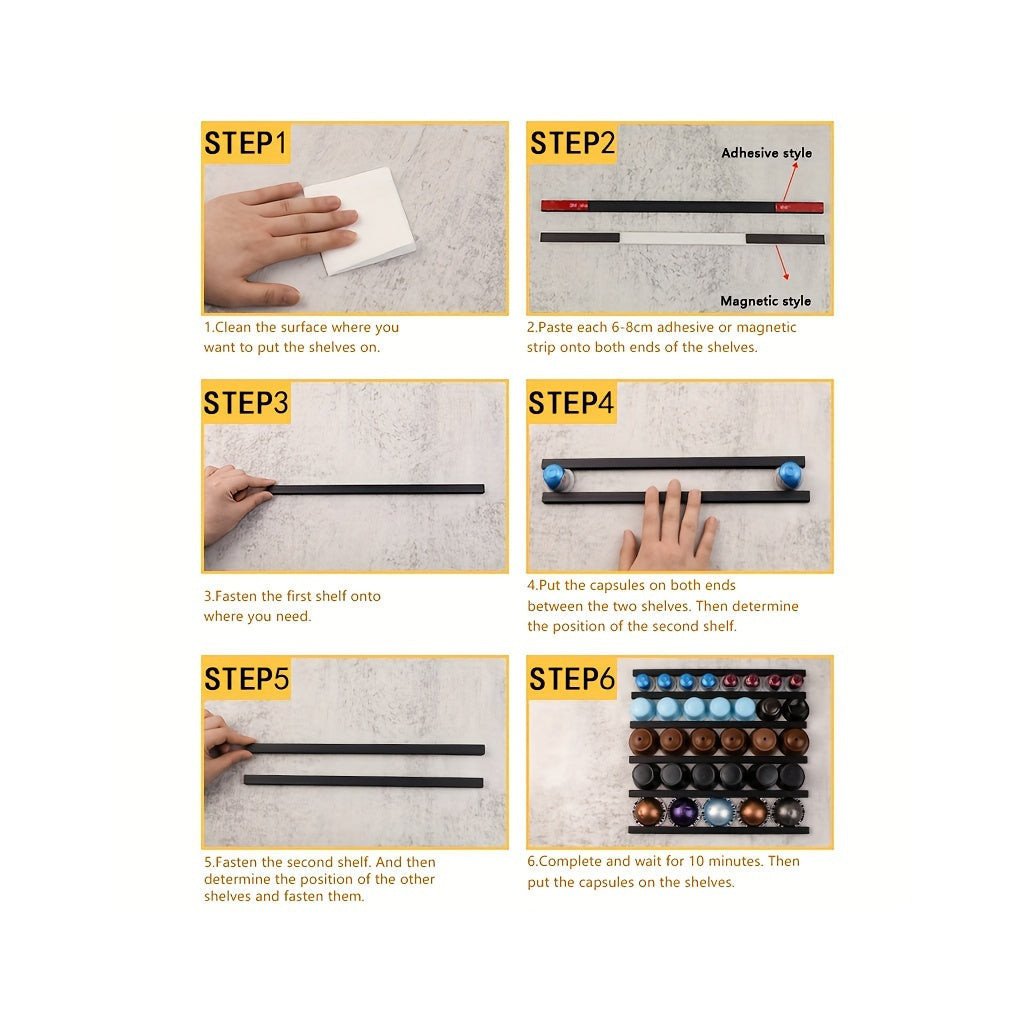 STEP1

1.Clean the surface where you want to put the shelves on.

STEP2

Adhesive style

Magnetic style

2.Paste each 6-8cm adhesive or magnetic strip onto both ends of the shelves.

STEP3

3.Fasten the first shelf onto where you need.

STEP4

4.Put the capsules on both ends between the two shelves. Then determine the position of the second shelf.

STEP5

5.Fasten the second shelf. And then determine the position of the other shelves and fasten them.

STEP6

6.Complete and wait for 10 minutes. Then put the capsules on the shelves.