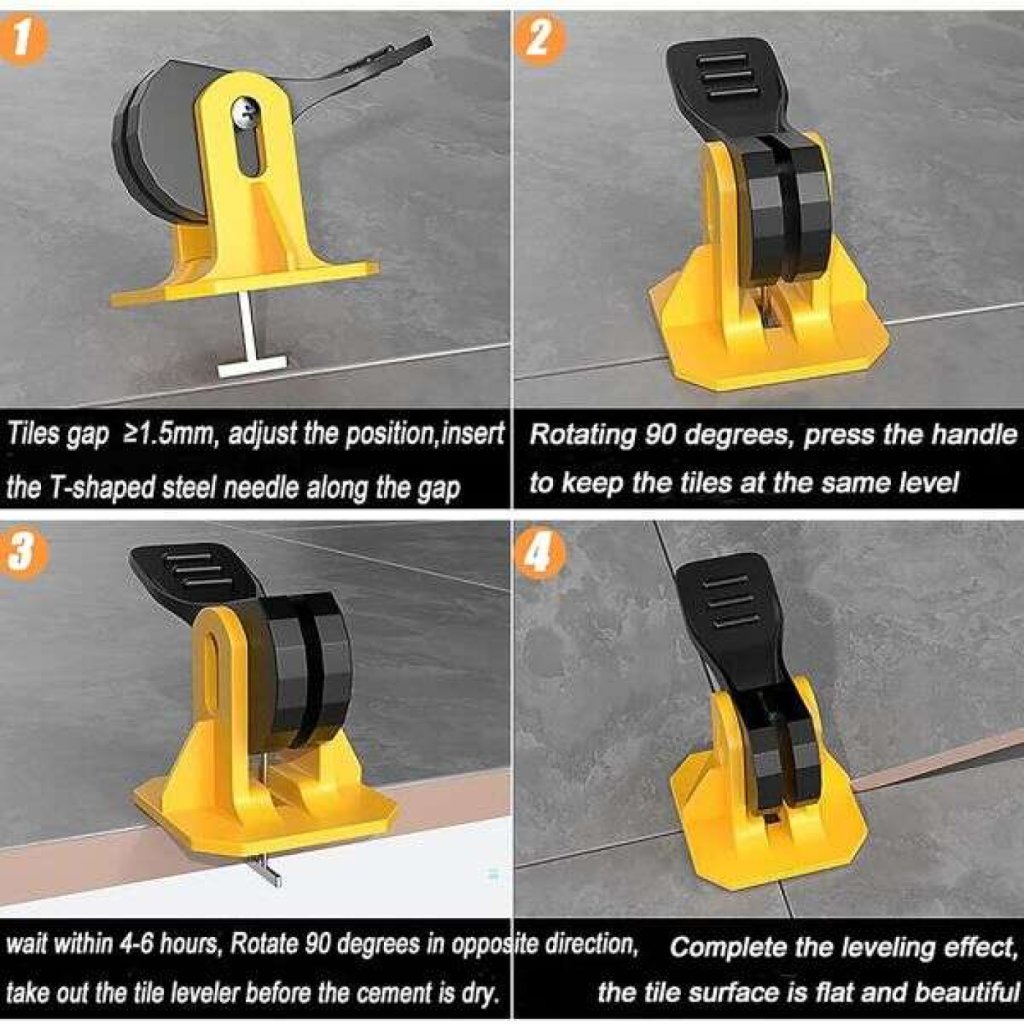 1

Tiles gap ≥1.5mm, adjust the position,insert the T-shaped steel needle along the gap

2

Rotating 90 degrees, press the handle to keep the tiles at the same level

3

wait within 4-6 hours, Rotate 90 degrees in opposite direction, take out the tile leveler before the cement is dry.

4

Complete the leveling effect, the tile surface is flat and beautiful