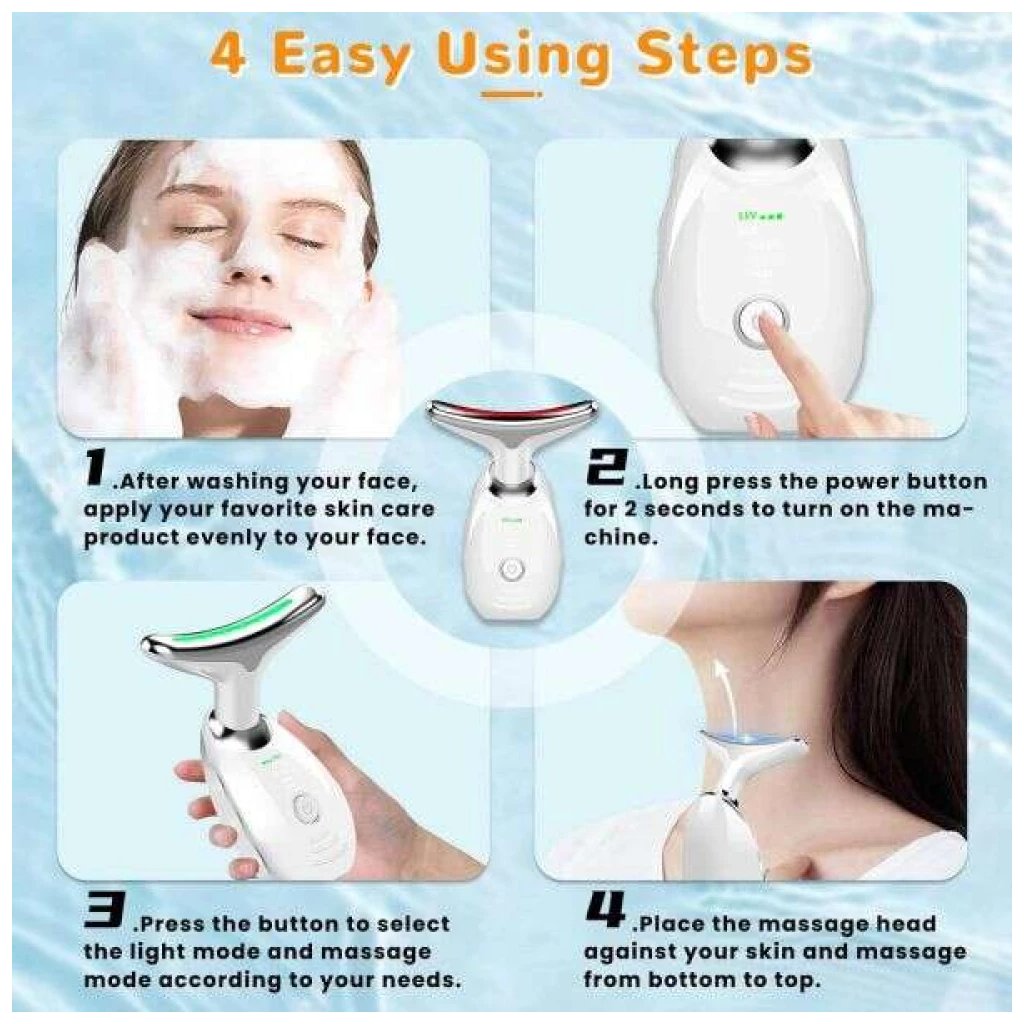 4 Easy Using Steps

1 .After washing your face, apply your favorite skin care product evenly to your face.

2 .Long press the power button for 2 seconds to turn on the machine.

3 .Press the button to select the light mode and massage mode according to your needs.

4 .Place the massage head against your skin and massage from bottom to top.