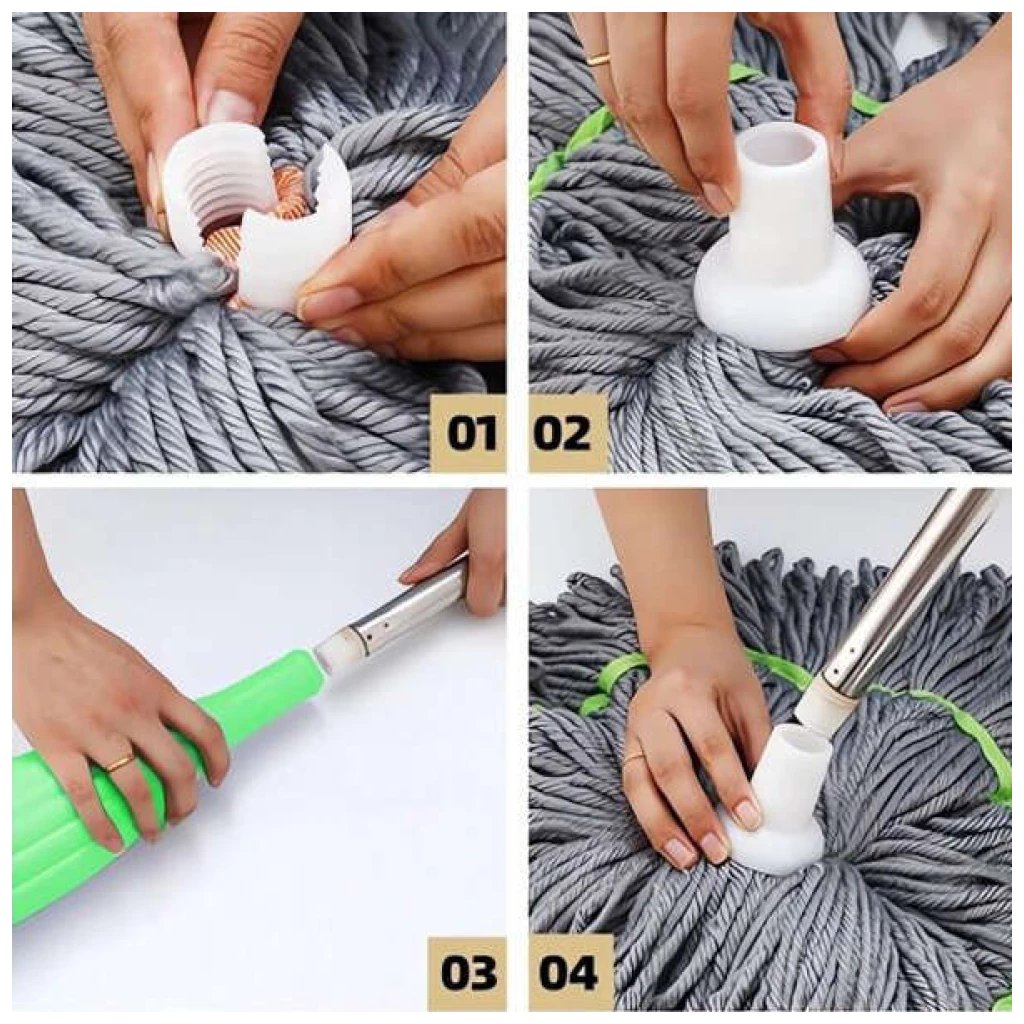 01

02

03

04