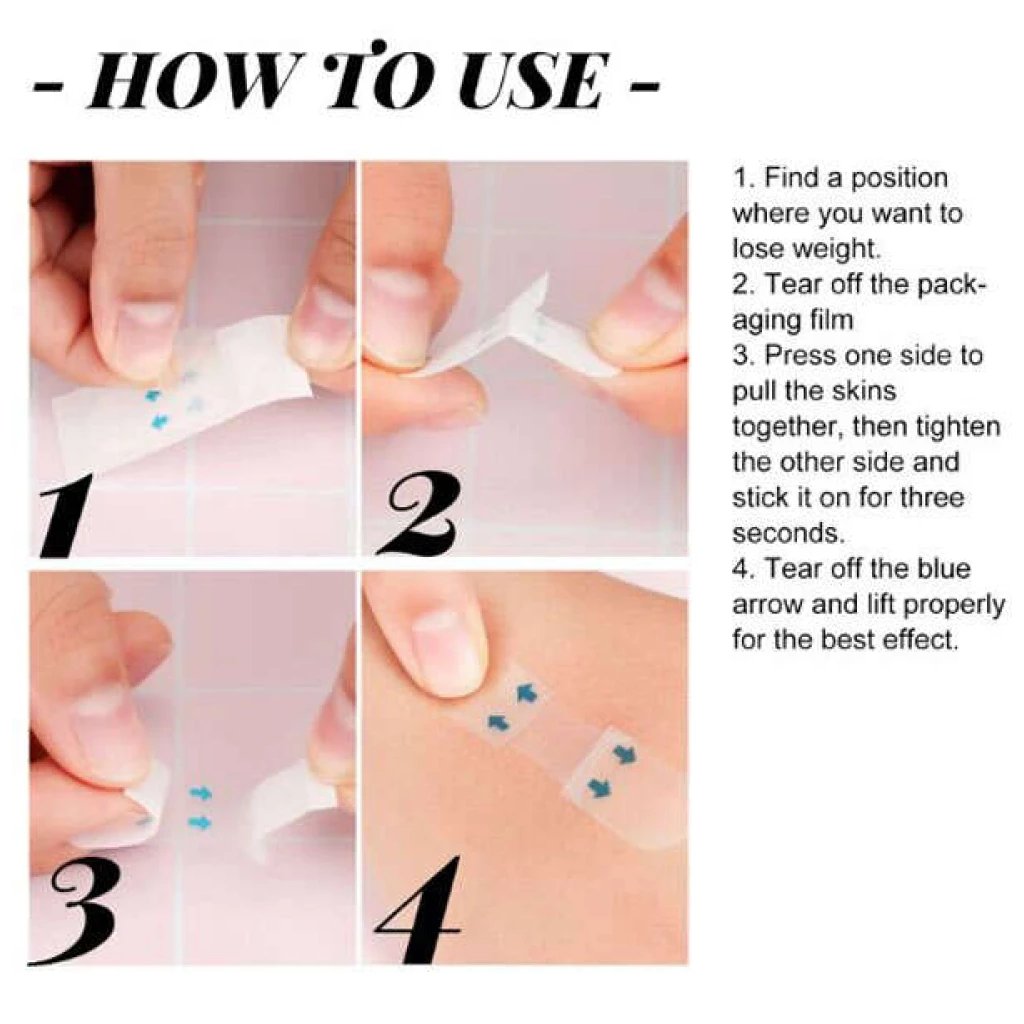 - HOW TO USE -

1

2

3

4

1. Find a position where you want to lose weight.
2. Tear off the packaging film
3. Press one side to pull the skins together, then tighten the other side and stick it on for three seconds.
4. Tear off the blue arrow and lift properly for the best effect.