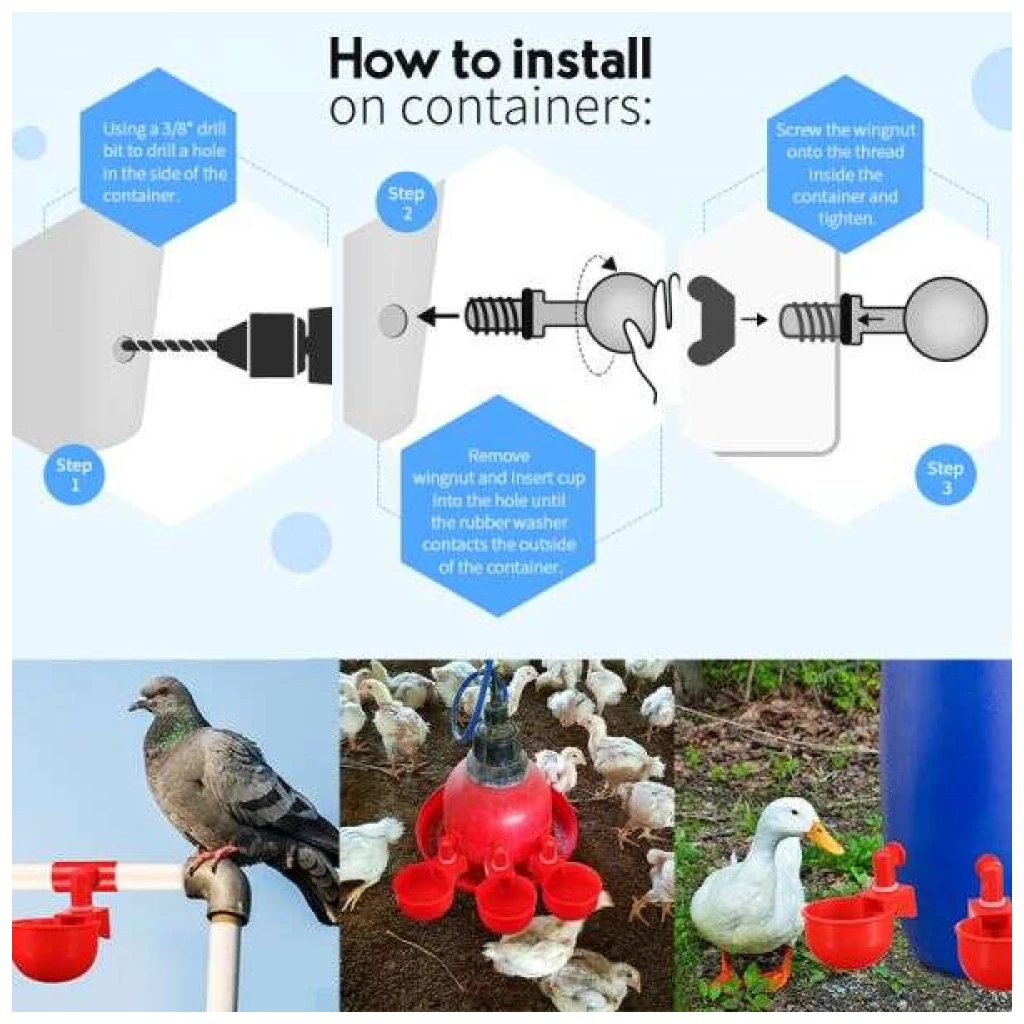 How to install
on containers:

Using a 3/8" drill bit to drill a hole in the side of the container.

Step 1

Step 2

Remove wingnut and insert cup into the hole until the rubber washer contacts the outside of the container.

Screw the wingnut onto the thread inside the container and tighten.

Step 3