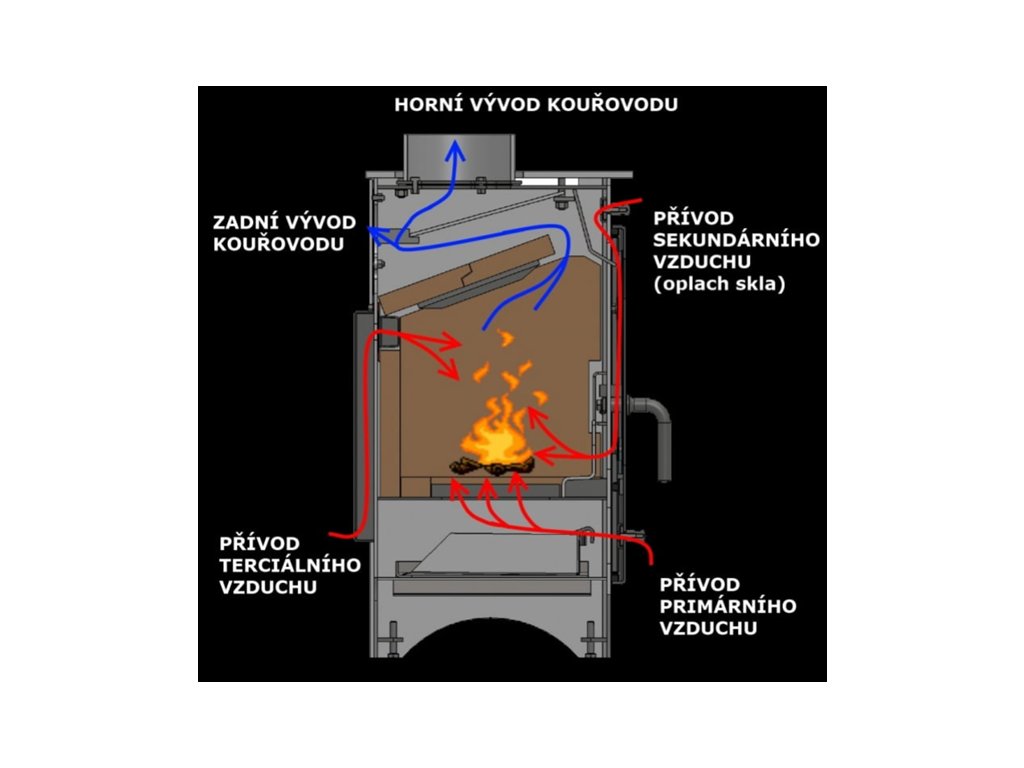 HORNÍ VÝVOD KOUŘOVODU

ZADNÍ VÝVOD KOUŘOVODU

PŘÍVOD SEKUNDÁRNÍHO VZDUCHU (oplach skla)

PŘÍVOD TERCIÁLNÍHO VZDUCHU

PŘÍVOD PRIMÁRNÍHO VZDUCHU