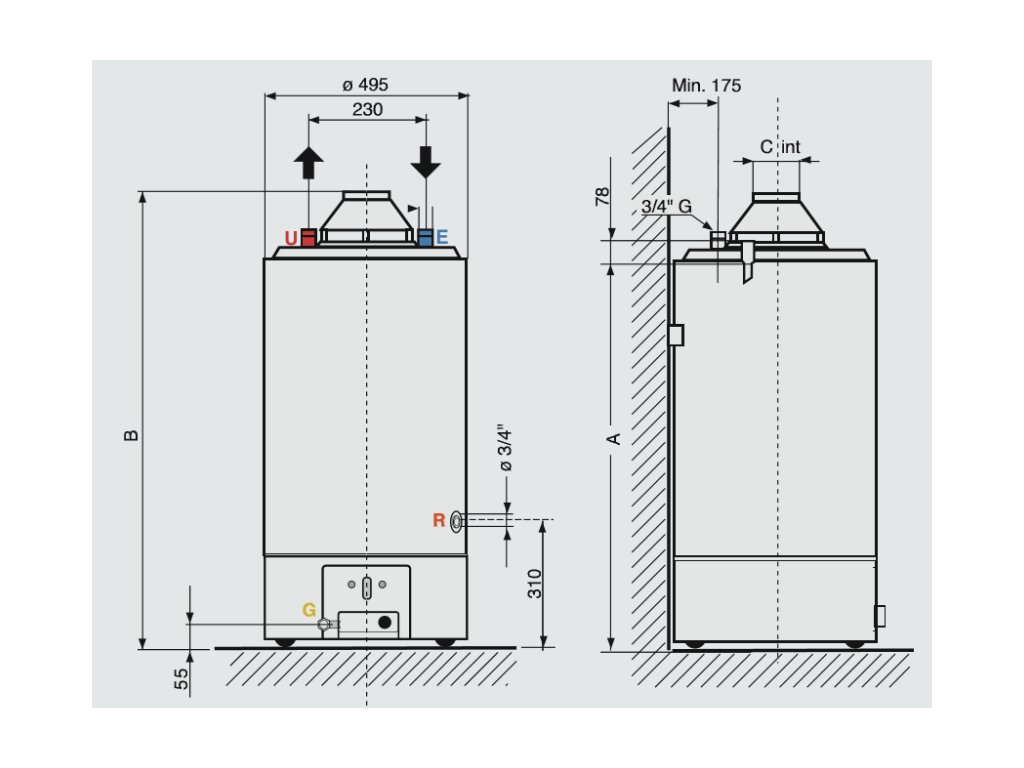 ø 495
230
U
E
B
ø 3/4"
R
310
G
55
Min. 175
C int
78
3/4" G
A