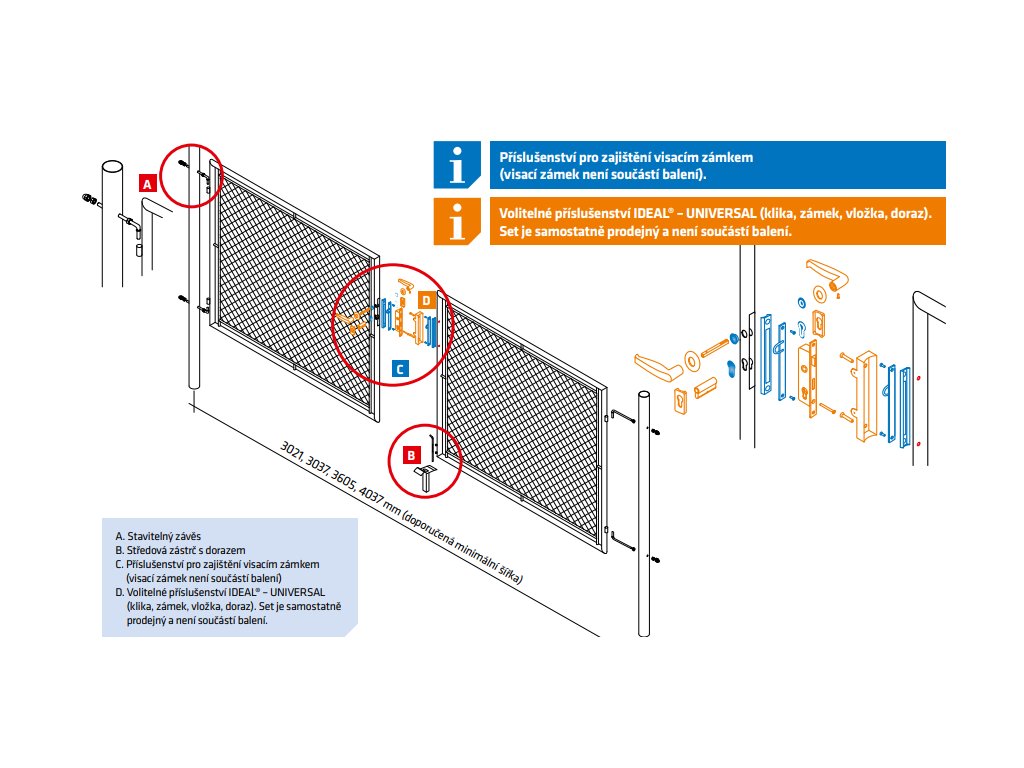 i

Příslušenství pro zajištění visacím zámkem (visací zámek není součástí balení).

i

Volitelné příslušenství IDEAL® – UNIVERSAL (klika, zámek, vložka, doraz). Set je samostatně prodejný a není součástí balení.

A

D

C

B

3021, 3037, 3605, 4037 mm (doporučená minimální šířka)

A. Stavitelný závěs
B. Středová zástrč s dorazem
C. Příslušenství pro zajištění visacím zámkem (visací zámek není součástí balení)
D. Volitelné příslušenství IDEAL® – UNIVERSAL (klika, zámek, vložka, doraz). Set je samostatně prodejný a není součástí balení.