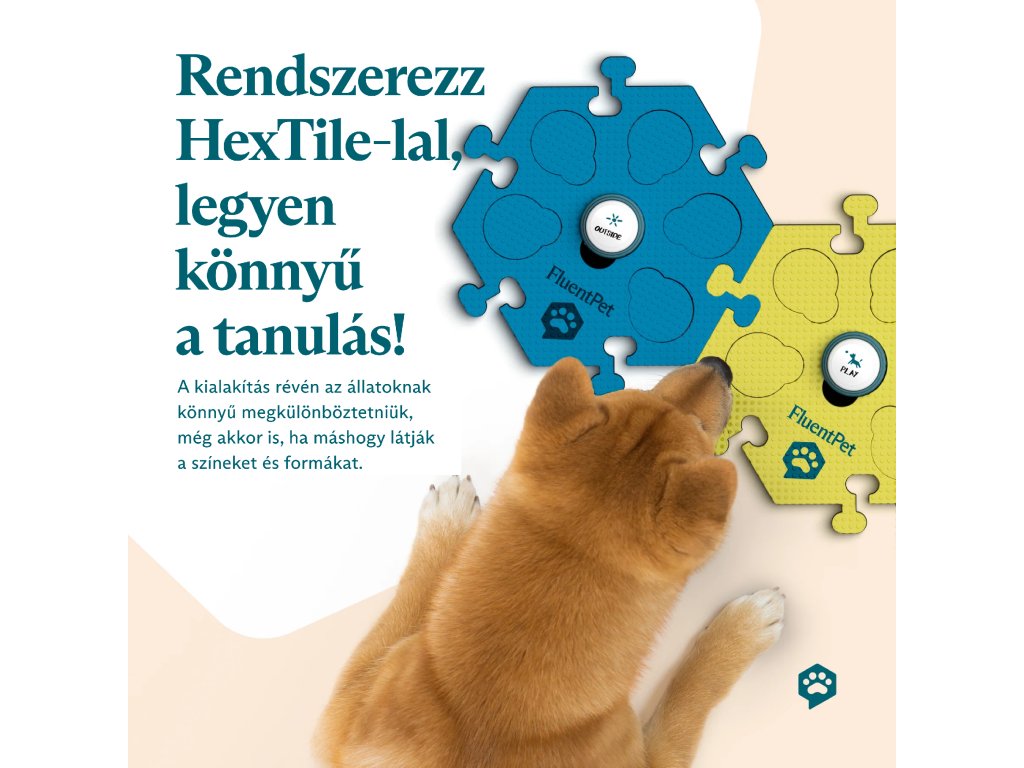 Rendszerezz HexTile-lal, legyen könnyű a tanulás!

A kialakítás révén az állatoknak könnyű megkülönböztetniük, még akkor is, ha máshogy látják a színeket és formákat.

OUTSIDE

FluentPet

PLAY

FluentPet