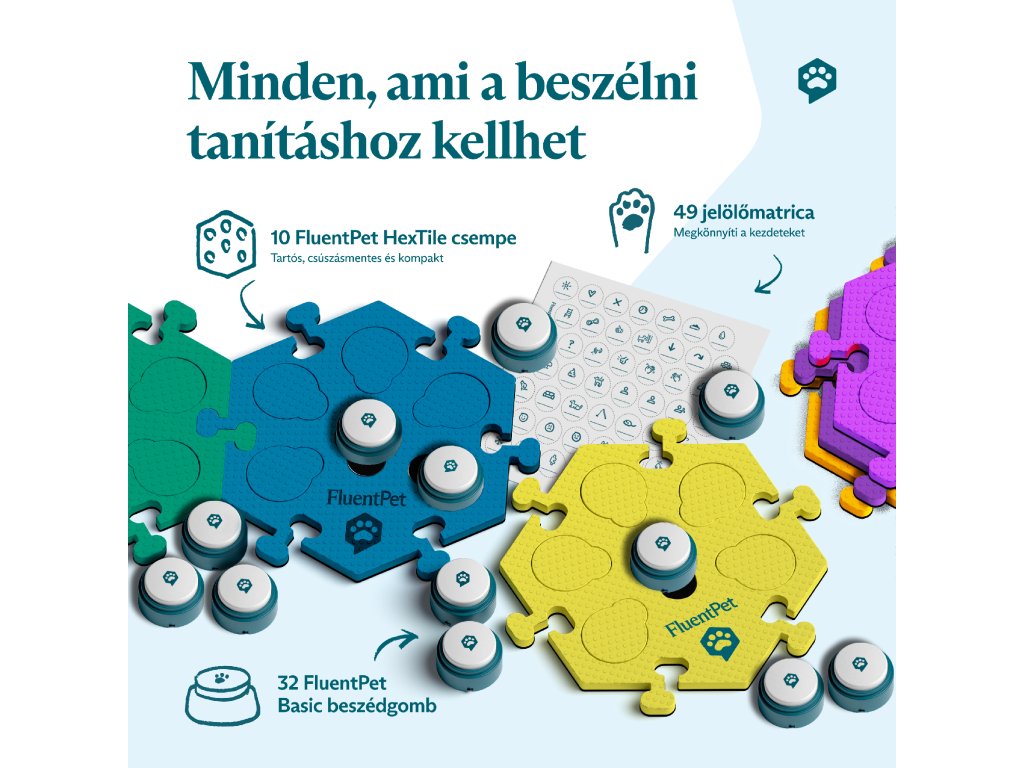 Minden, ami a beszélni tanításhoz kellhet

10 FluentPet HexTile csempe
Tartós, csúszásmentes és kompakt

49 jelölőmatrica
Megkönnyíti a kezdeteket

FluentPet

FluentPet

32 FluentPet Basic beszédgomb