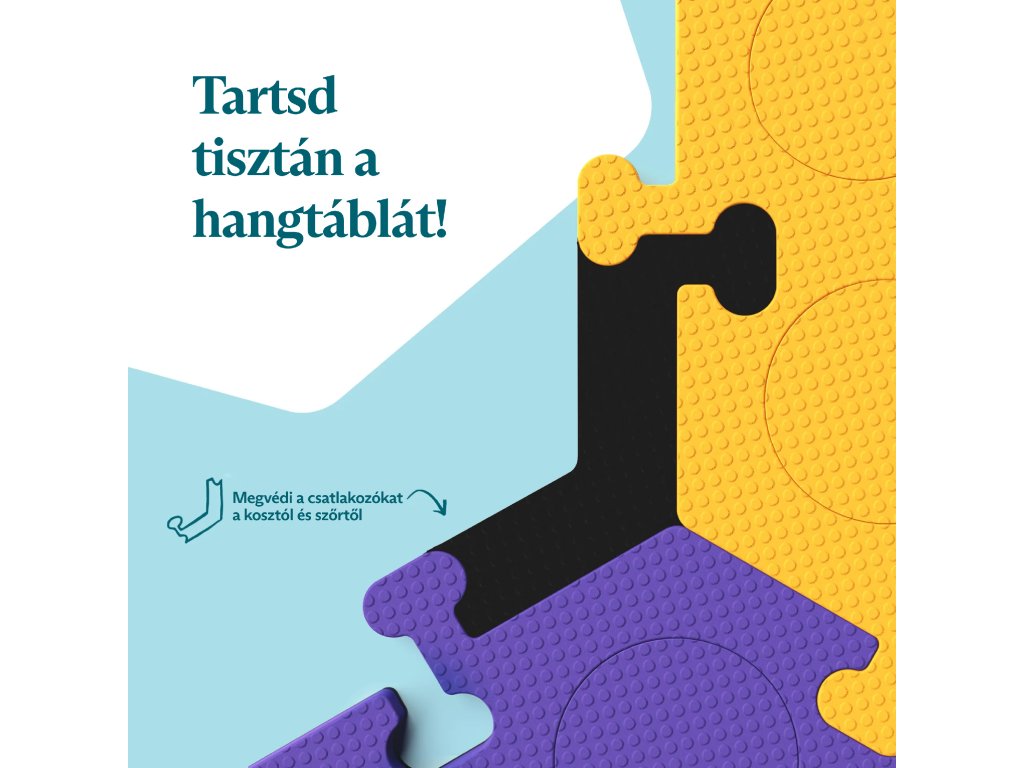 Tartsd tisztán a hangtáblát!

Megvédi a csatlakozókat a kosztól és szőrtől