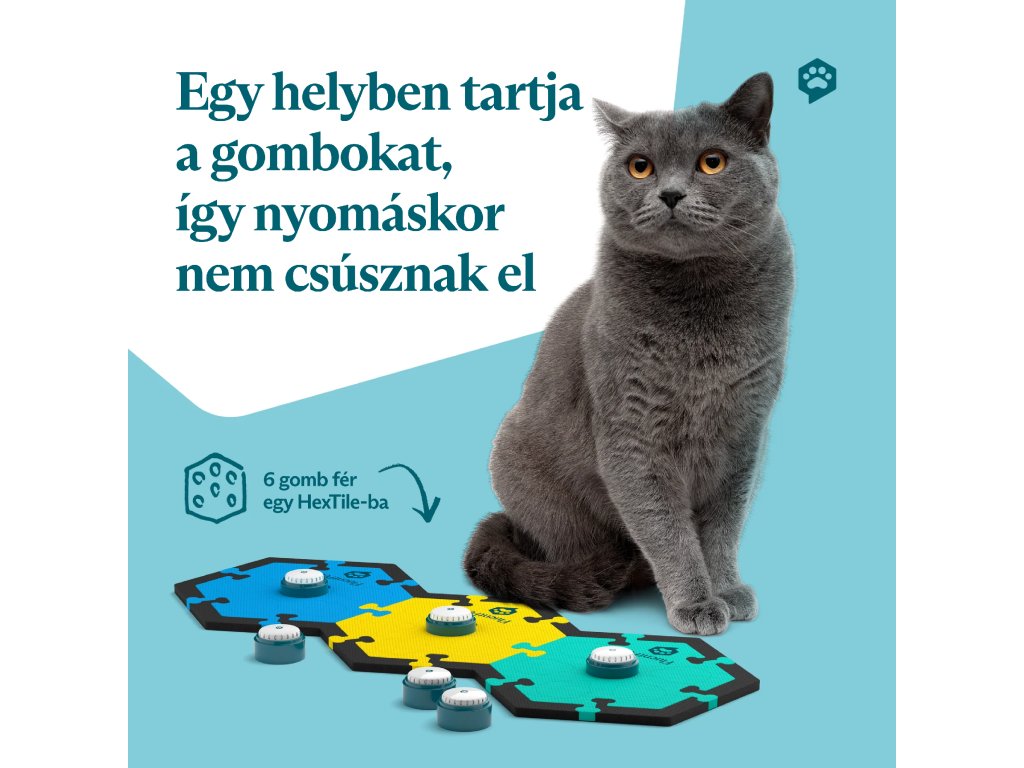 Egy helyben tartja a gombokat, így nyomáskor nem csúsznak el

6 gomb fér egy HexTile-ba