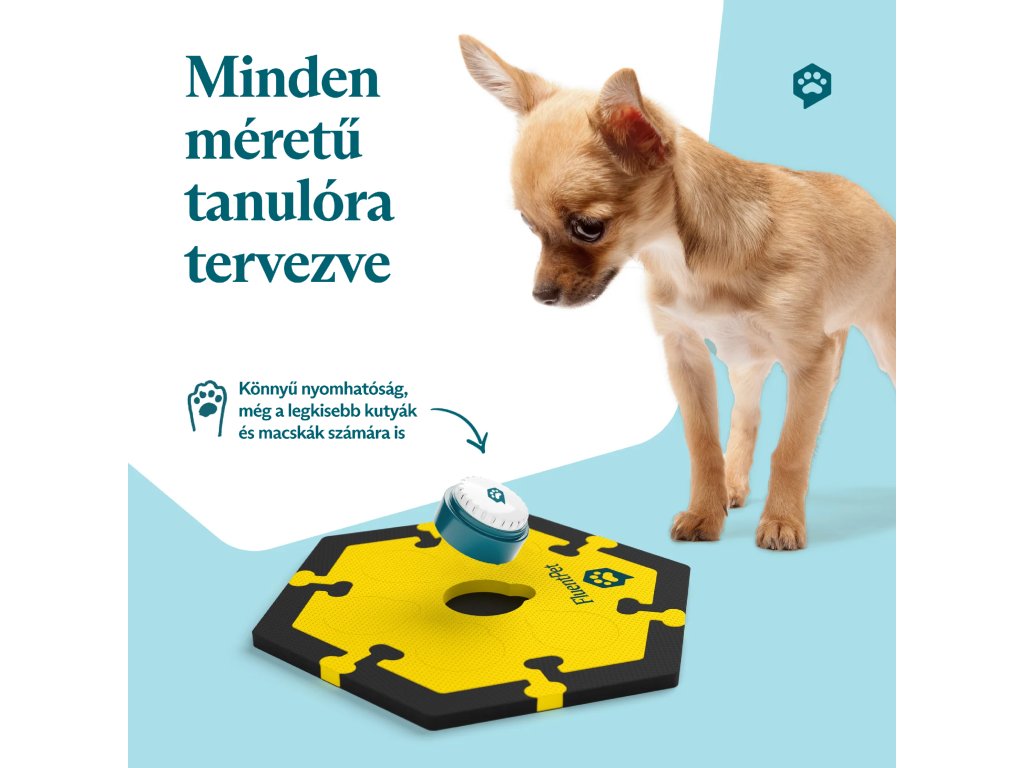 Minden méretű tanulóra tervezve

Könnyű nyomhatóság, még a legkisebb kutyák és macskák számára is

FluentPet