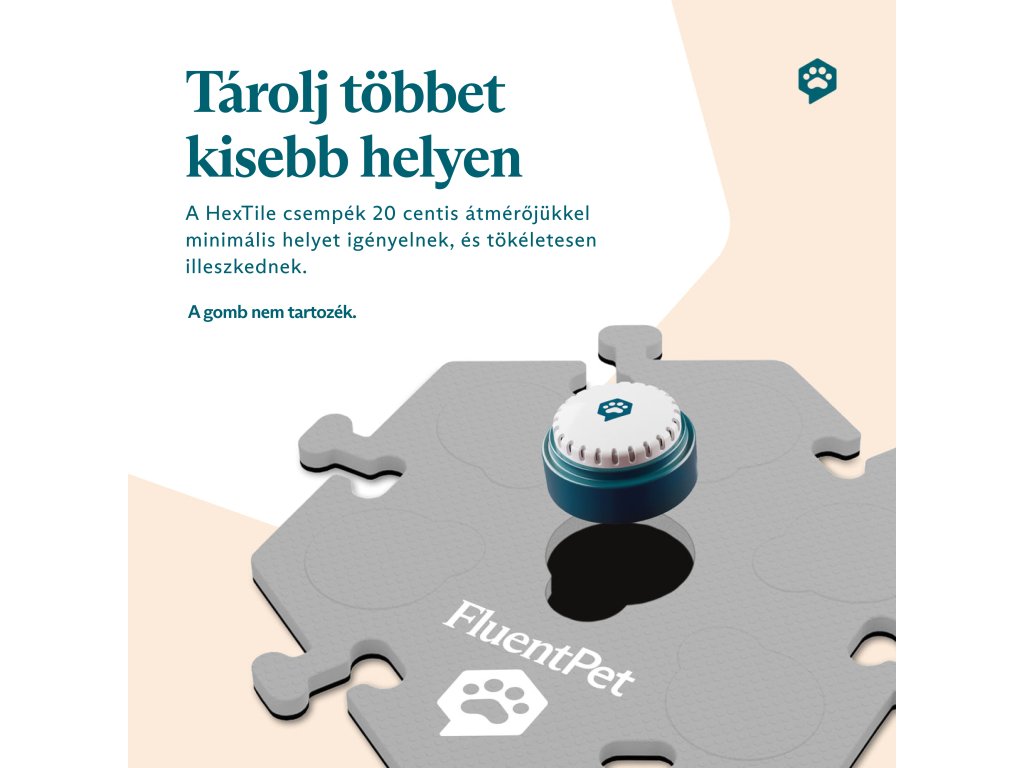 Tárolj többet kisebb helyen

A HexTile csempék 20 centis átmérőjükkel minimális helyet igényelnek, és tökéletesen illeszkednek.

A gomb nem tartozék.

FluentPet