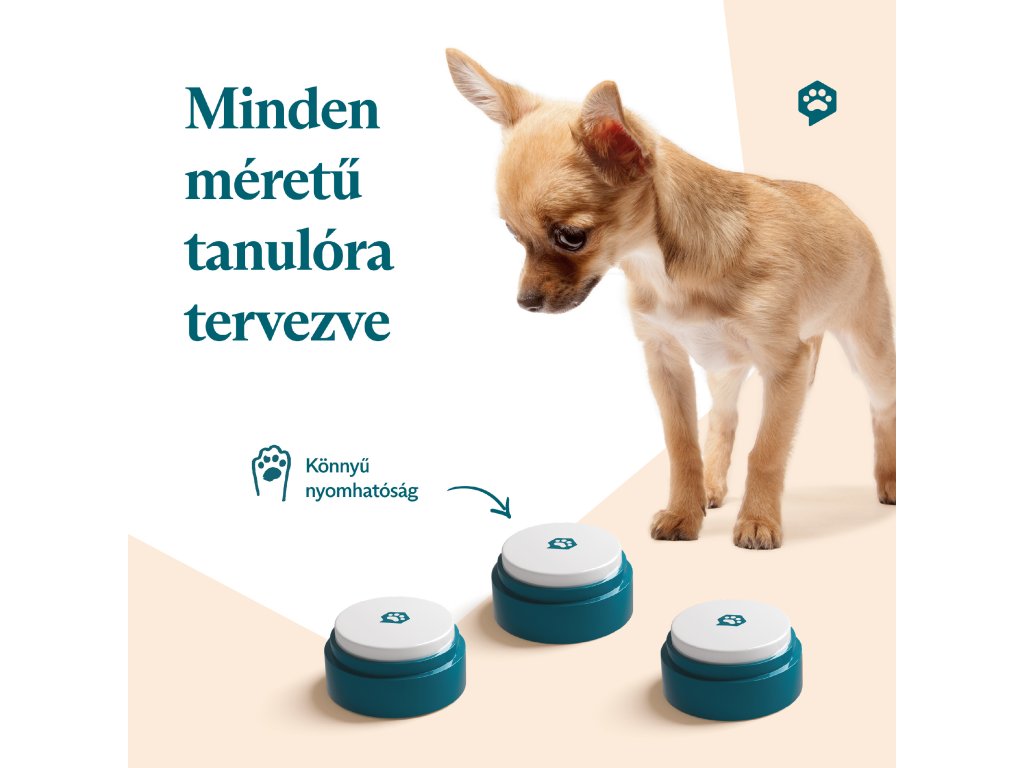 Minden méretű tanulóra tervezve

Könnyű nyomhatóság