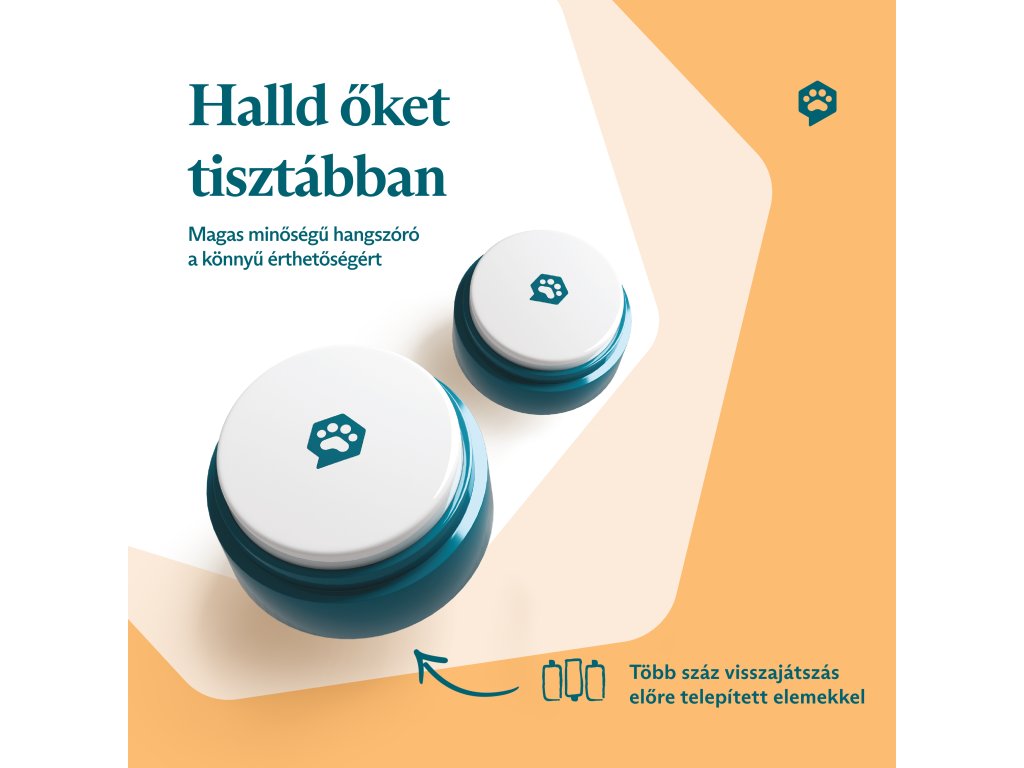 Halld őket tisztábban

Magas minőségű hangszóró a könnyű érthetőségért

Több száz visszajátszás előre telepített elemekkel