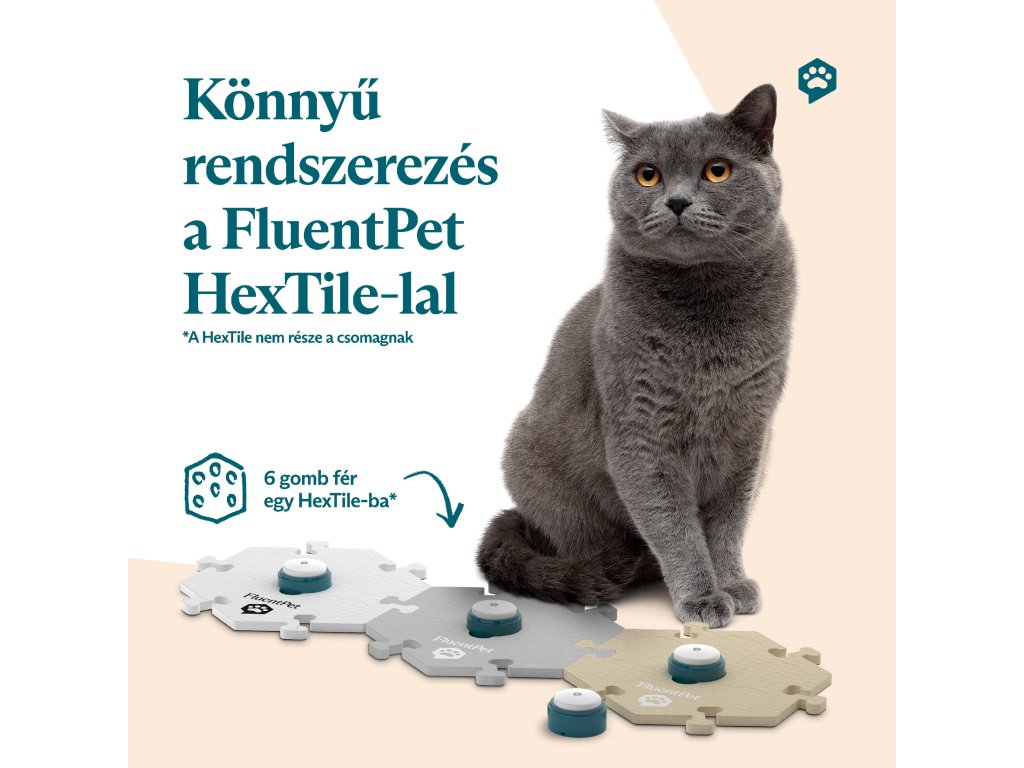 Könnyű rendszerezés a FluentPet HexTile-lal

*A HexTile nem része a csomagnak

6 gomb fér egy HexTile-ba*

FluentPet

FluentPet

FluentPet