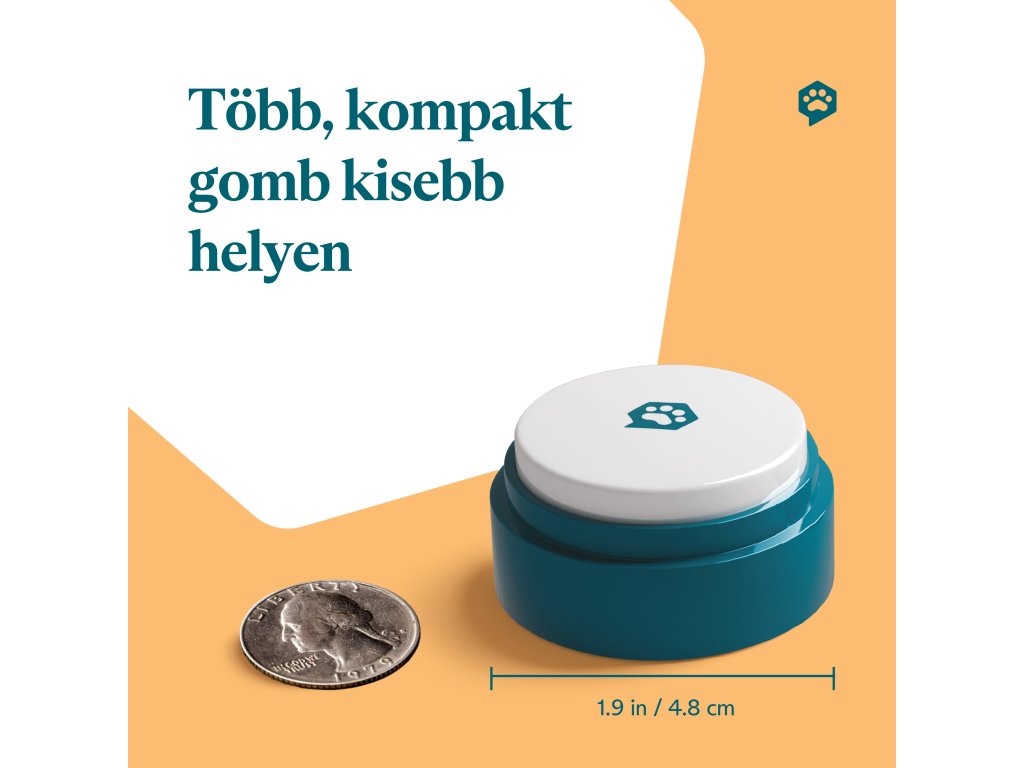 Több, kompakt gomb kisebb helyen

LIBERTY
IN GOD WE TRUST
1979

1.9 in / 4.8 cm