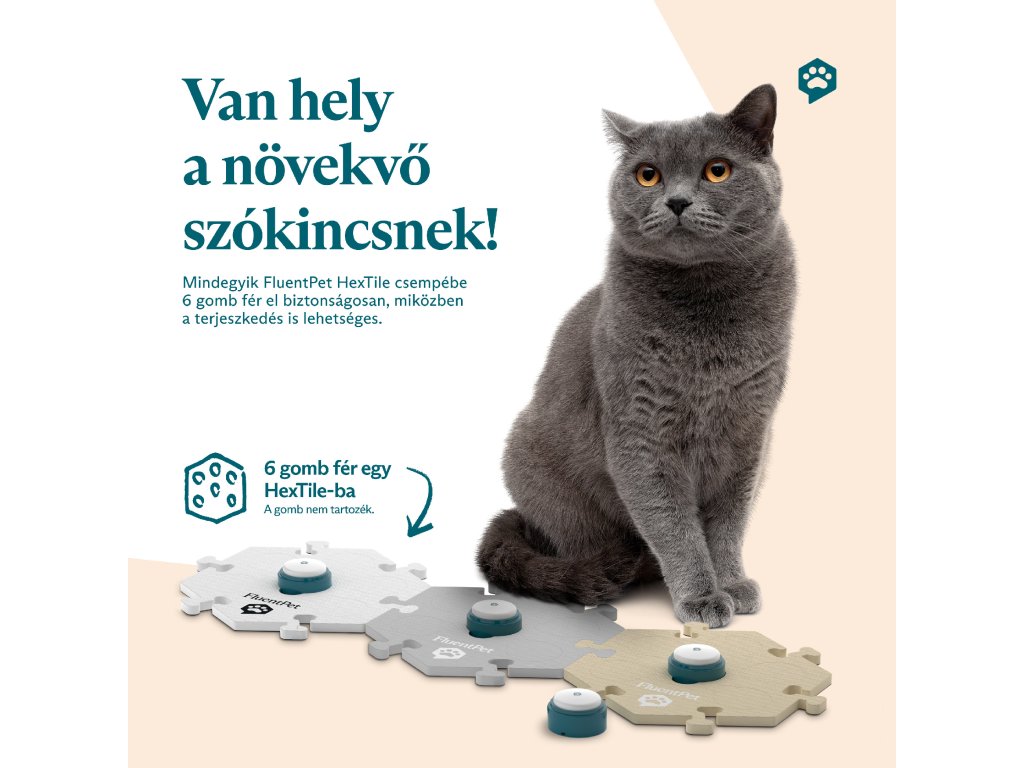 Van hely a növekvő szókincsnek!

Mindegyik FluentPet HexTile csempébe 6 gomb fér el biztonságosan, miközben a terjeszkedés is lehetséges.

6 gomb fér egy HexTile-ba
A gomb nem tartozék.

FluentPet

FluentPet

FluentPet