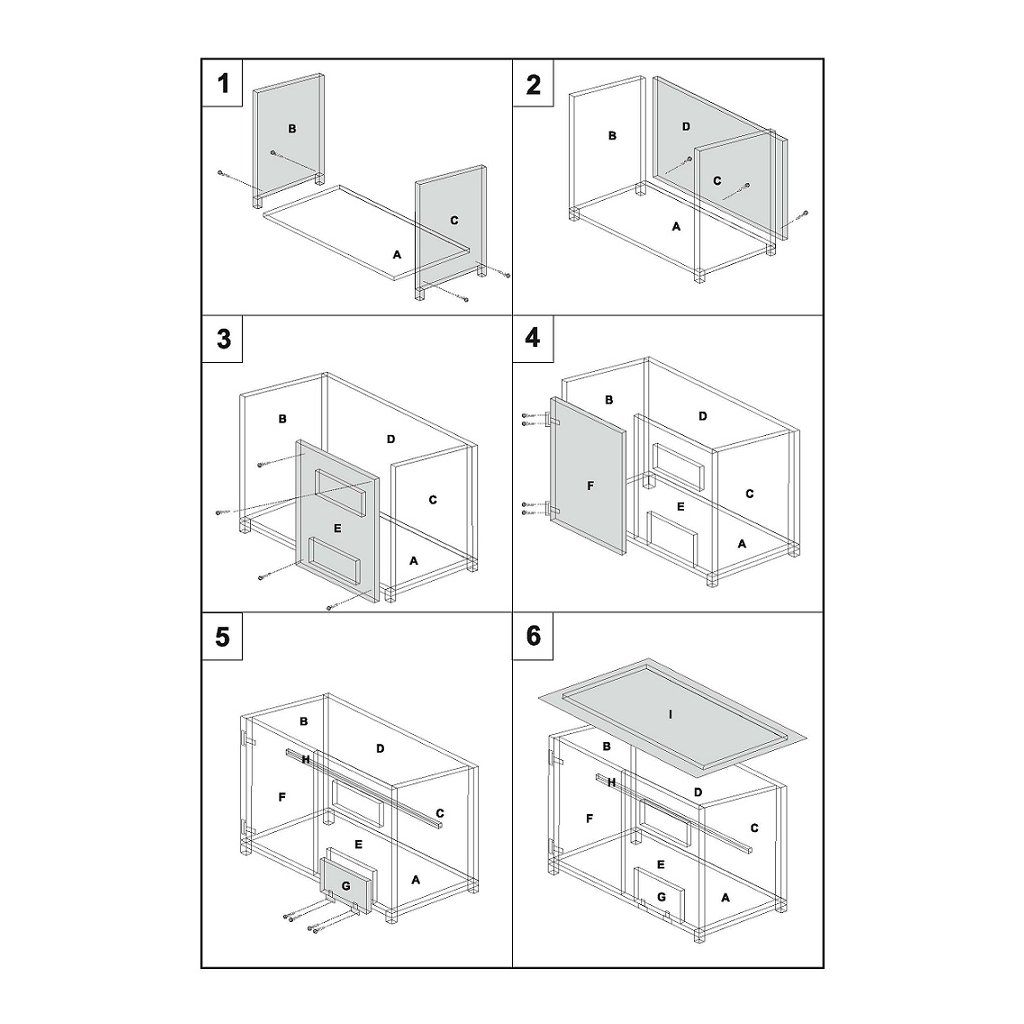 1
B
C
A

2
B
D
C
A

3
B
D
C
E
A

4
B
D
F
C
E
A

5
B
D
H
F
C
E
G
A

6
I
B
H
D
F
C
E
G
A