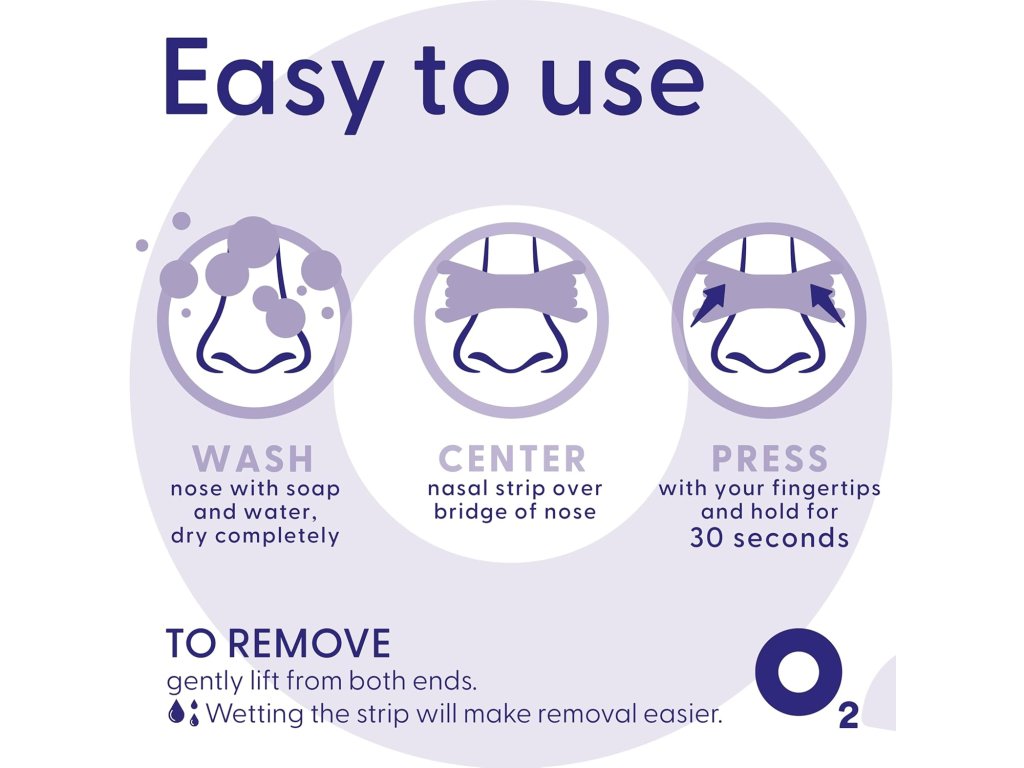 Easy to use

WASH
nose with soap and water, dry completely

CENTER
nasal strip over bridge of nose

PRESS
with your fingertips and hold for 30 seconds

TO REMOVE
gently lift from both ends.
Wetting the strip will make removal easier.

$O_2$