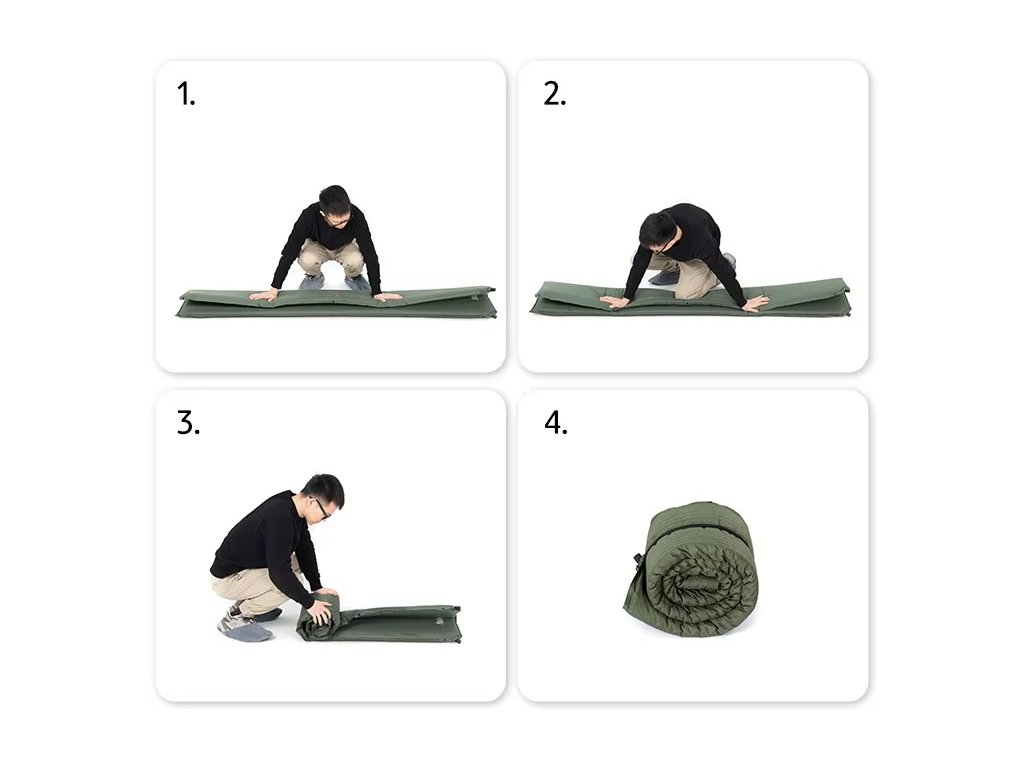 1.

2.

3.

4.