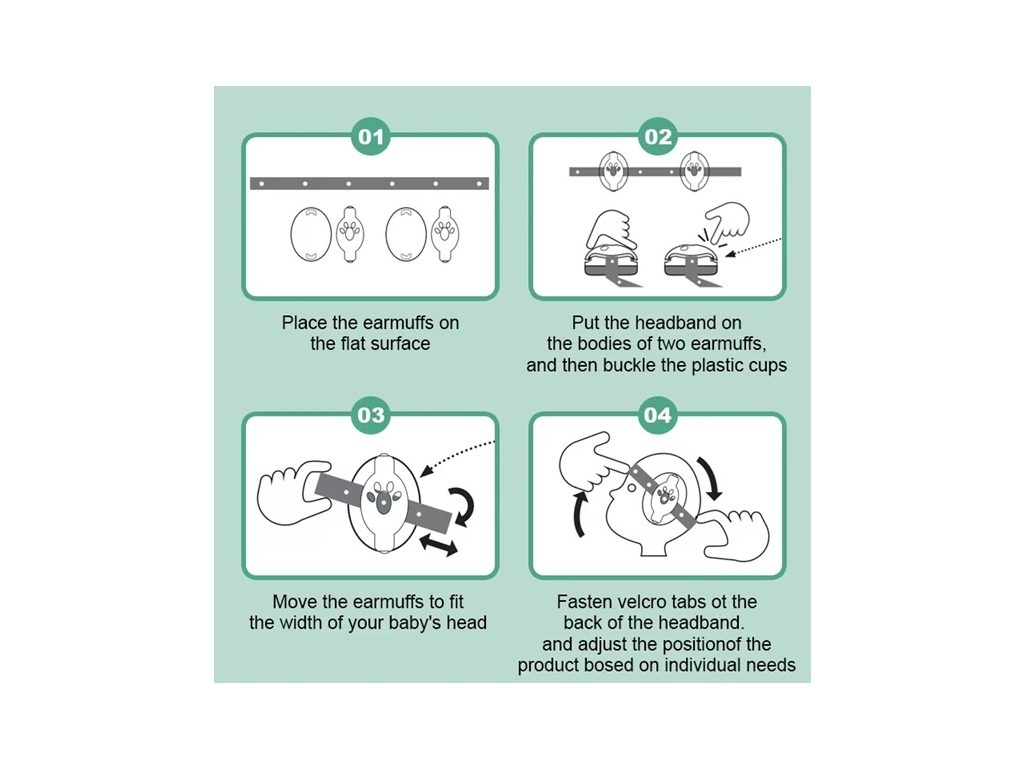 01

Place the earmuffs on the flat surface

02

Put the headband on the bodies of two earmuffs, and then buckle the plastic cups

03

Move the earmuffs to fit the width of your baby's head

04

Fasten velcro tabs ot the back of the headband. and adjust the positionof the product bosed on individual needs