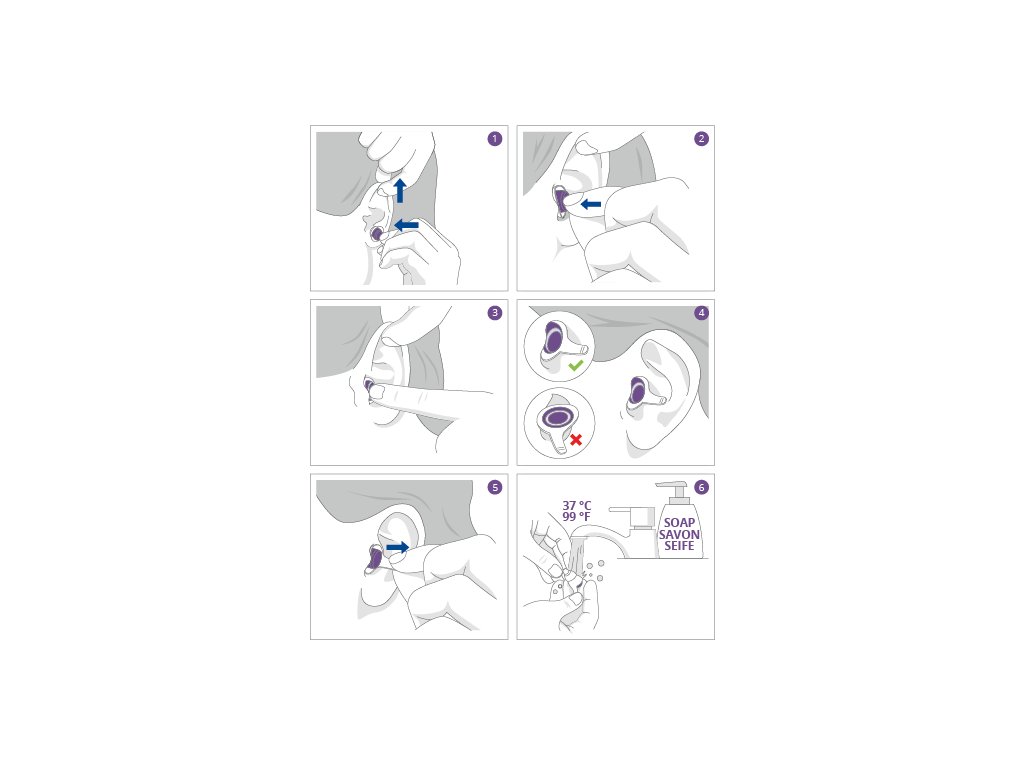 1

2

3

4

5

6

37 °C
99 °F

SOAP
SAVON
SEIFE