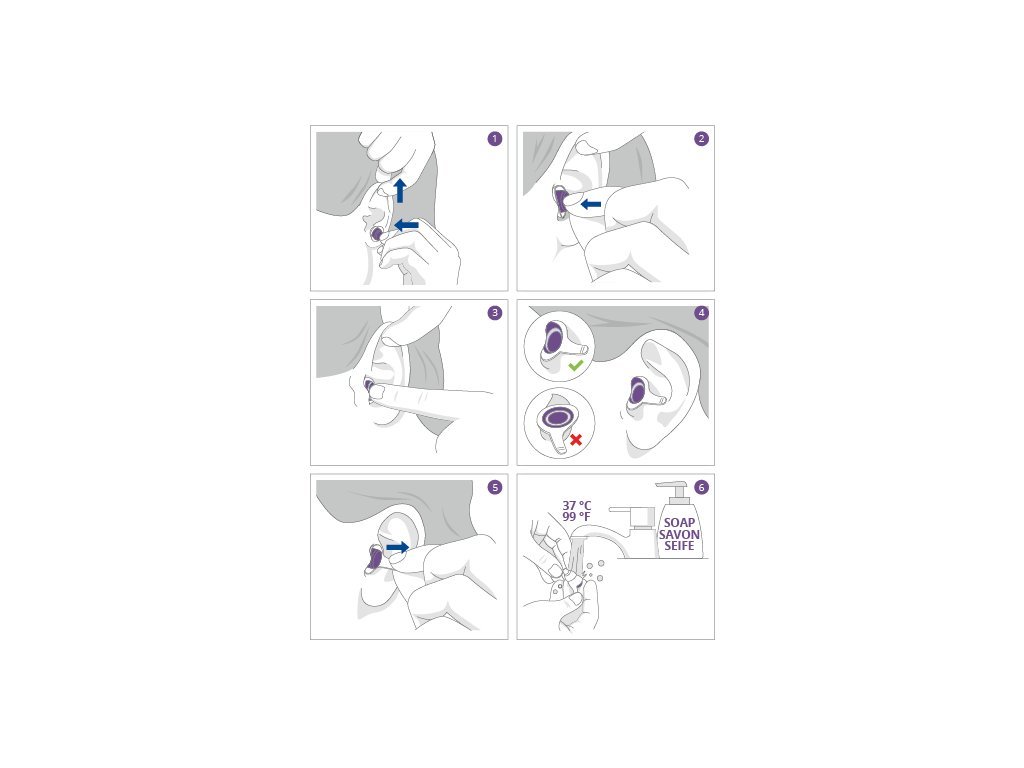 1

2

3

4

5

6

37 °C
99 °F

SOAP
SAVON
SEIFE