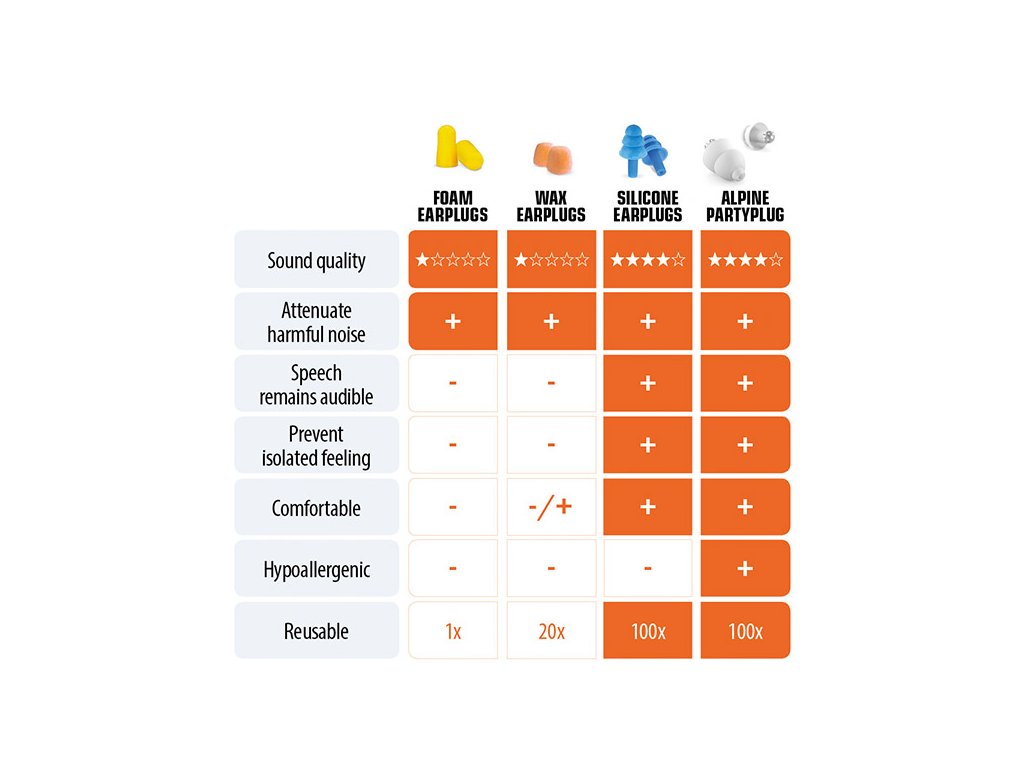 |  | FOAM EARPLUGS | WAX EARPLUGS | SILICONE EARPLUGS | ALPINE PARTYPLUG |
|---|---|---|---|---|
| Sound quality | ★☆☆☆☆ | ★☆☆☆☆ | ★★★★☆ | ★★★★☆ |
| Attenuate harmful noise | + | + | + | + |
| Speech remains audible | - | - | + | + |
| Prevent isolated feeling | - | - | + | + |
| Comfortable | - | -/+ | + | + |
| Hypoallergenic | - | - | - | + |
| Reusable | 1x | 20x | 100x | 100x |