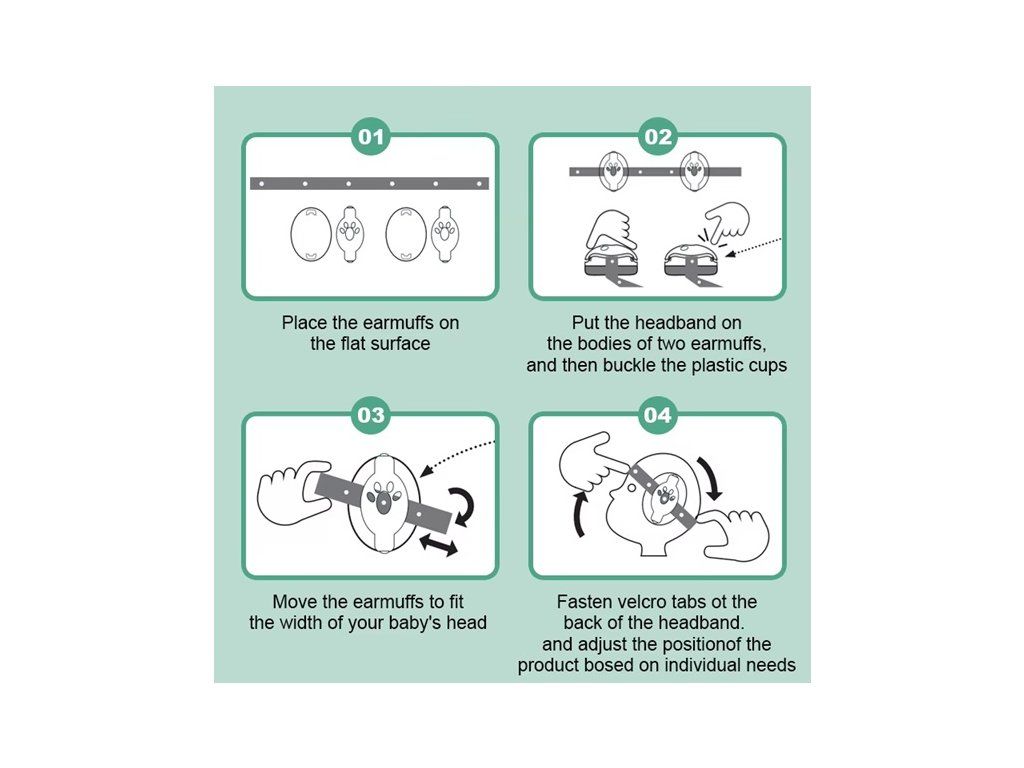 01

Place the earmuffs on the flat surface

02

Put the headband on the bodies of two earmuffs, and then buckle the plastic cups

03

Move the earmuffs to fit the width of your baby's head

04

Fasten velcro tabs ot the back of the headband. and adjust the positionof the product bosed on individual needs