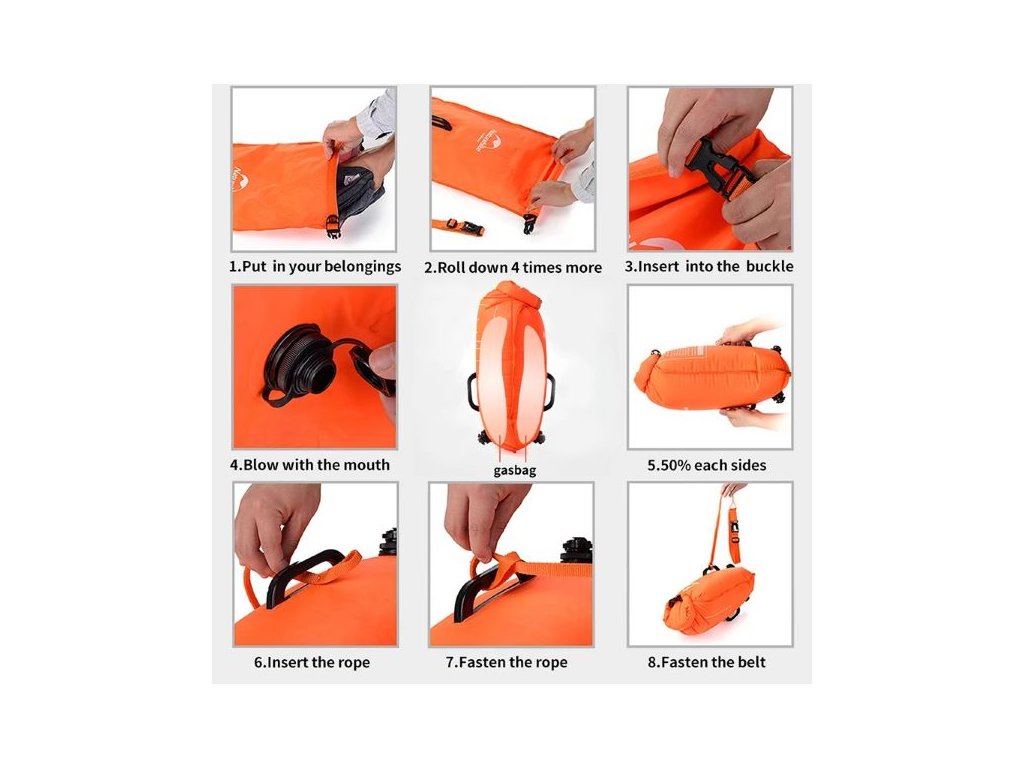 1.Put in your belongings

2.Roll down 4 times more

3.Insert into the buckle

4.Blow with the mouth

gasbag

5.50% each sides

6.Insert the rope

7.Fasten the rope

8.Fasten the belt