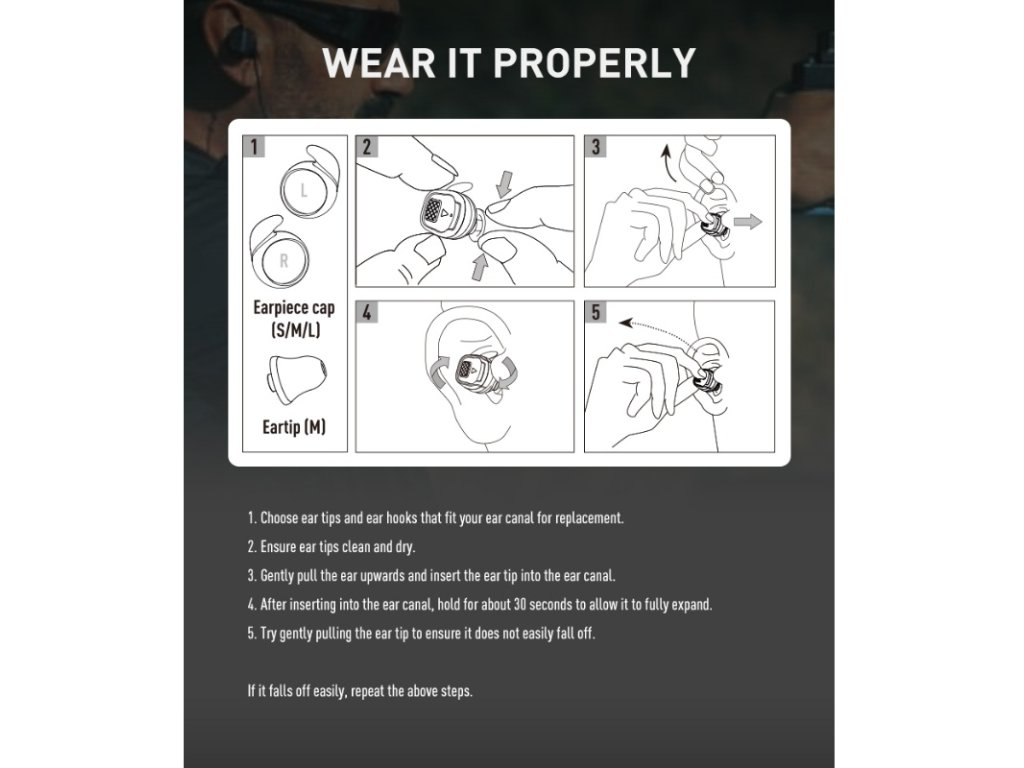 WEAR IT PROPERLY

1

L

R

Earpiece cap (S/M/L)

Eartip (M)

2

3

4

5

1. Choose ear tips and ear hooks that fit your ear canal for replacement.
2. Ensure ear tips clean and dry.
3. Gently pull the ear upwards and insert the ear tip into the ear canal.
4. After inserting into the ear canal, hold for about 30 seconds to allow it to fully expand.
5. Try gently pulling the ear tip to ensure it does not easily fall off.

If it falls off easily, repeat the above steps.